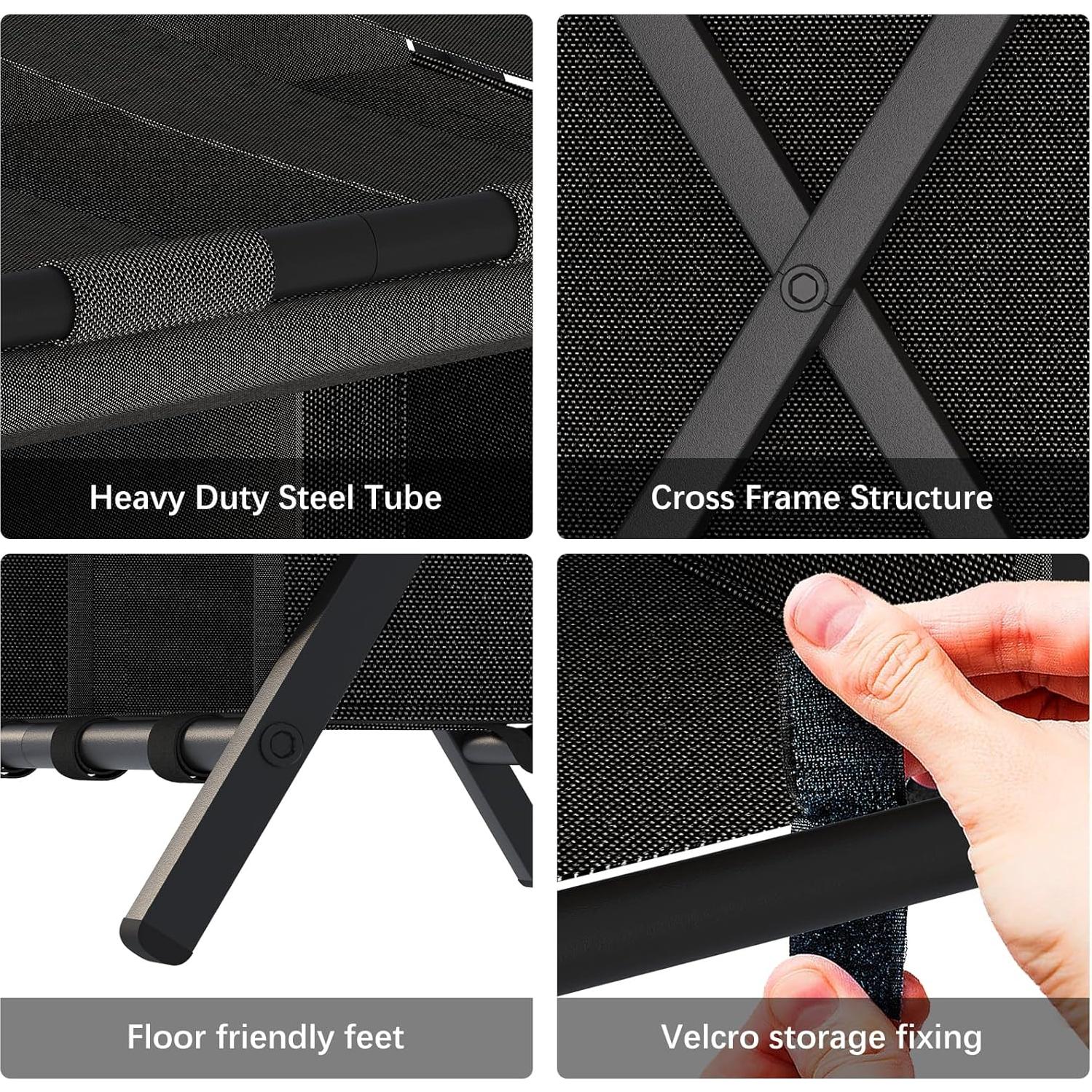 Heavy Duty Steel Tube

Cross Frame Structure

Floor friendly feet

Velcro storage fixing