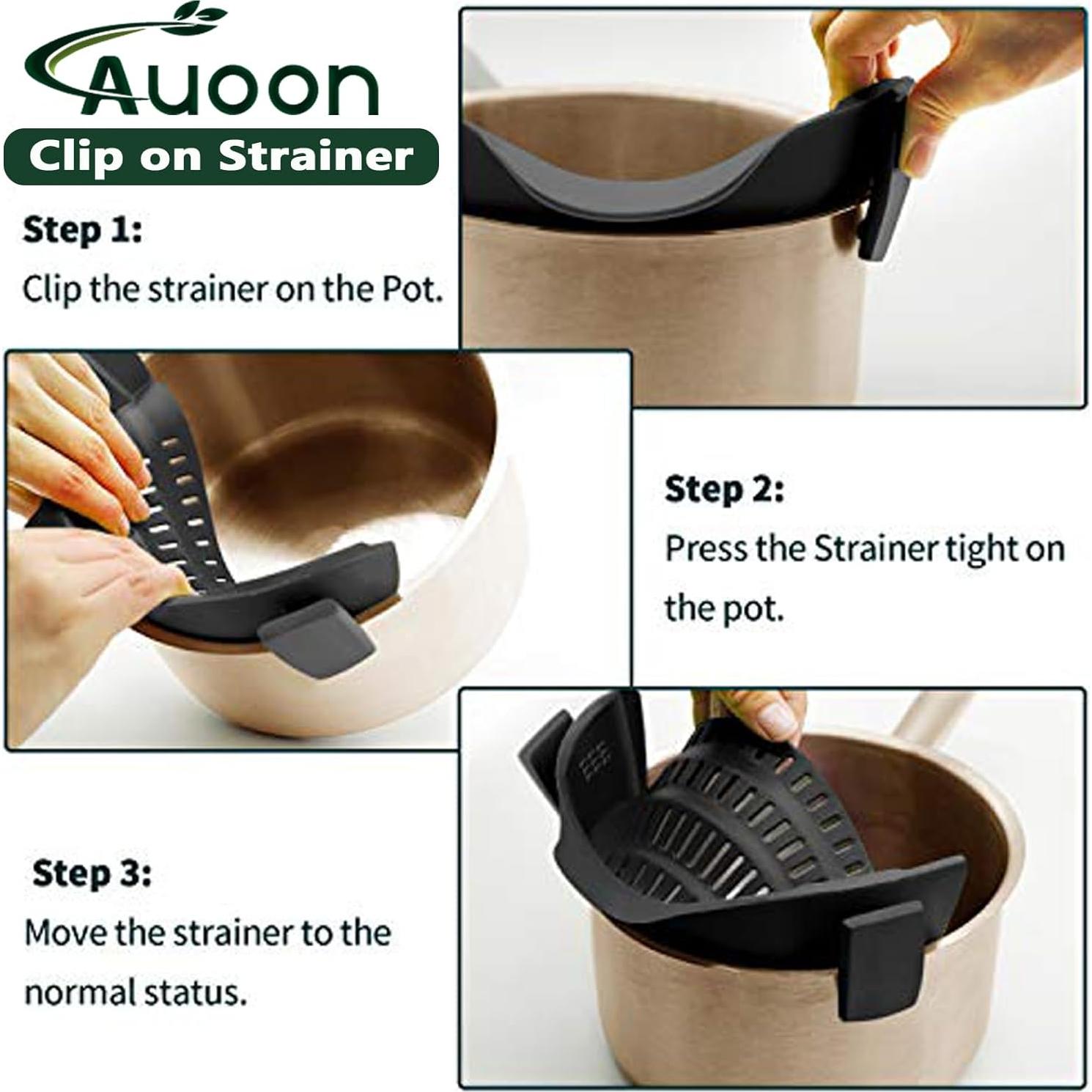 Auoon
Clip on Strainer

Step 1:
Clip the strainer on the Pot.

Step 2:
Press the Strainer tight on the pot.

Step 3:
Move the strainer to the normal status.