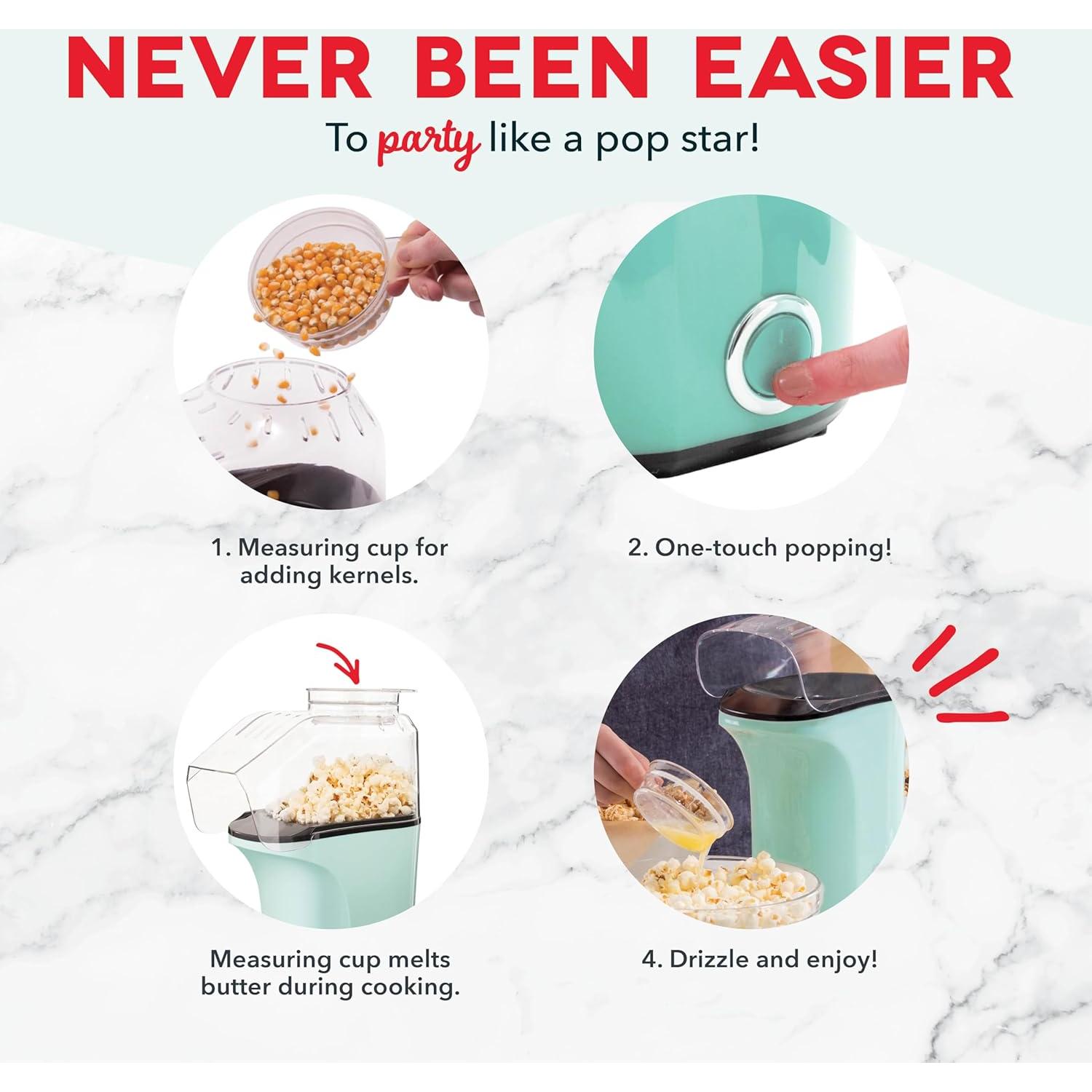 NEVER BEEN EASIER

To party like a pop star!

1. Measuring cup for adding kernels.

2. One-touch popping!

Measuring cup melts butter during cooking.

4. Drizzle and enjoy!