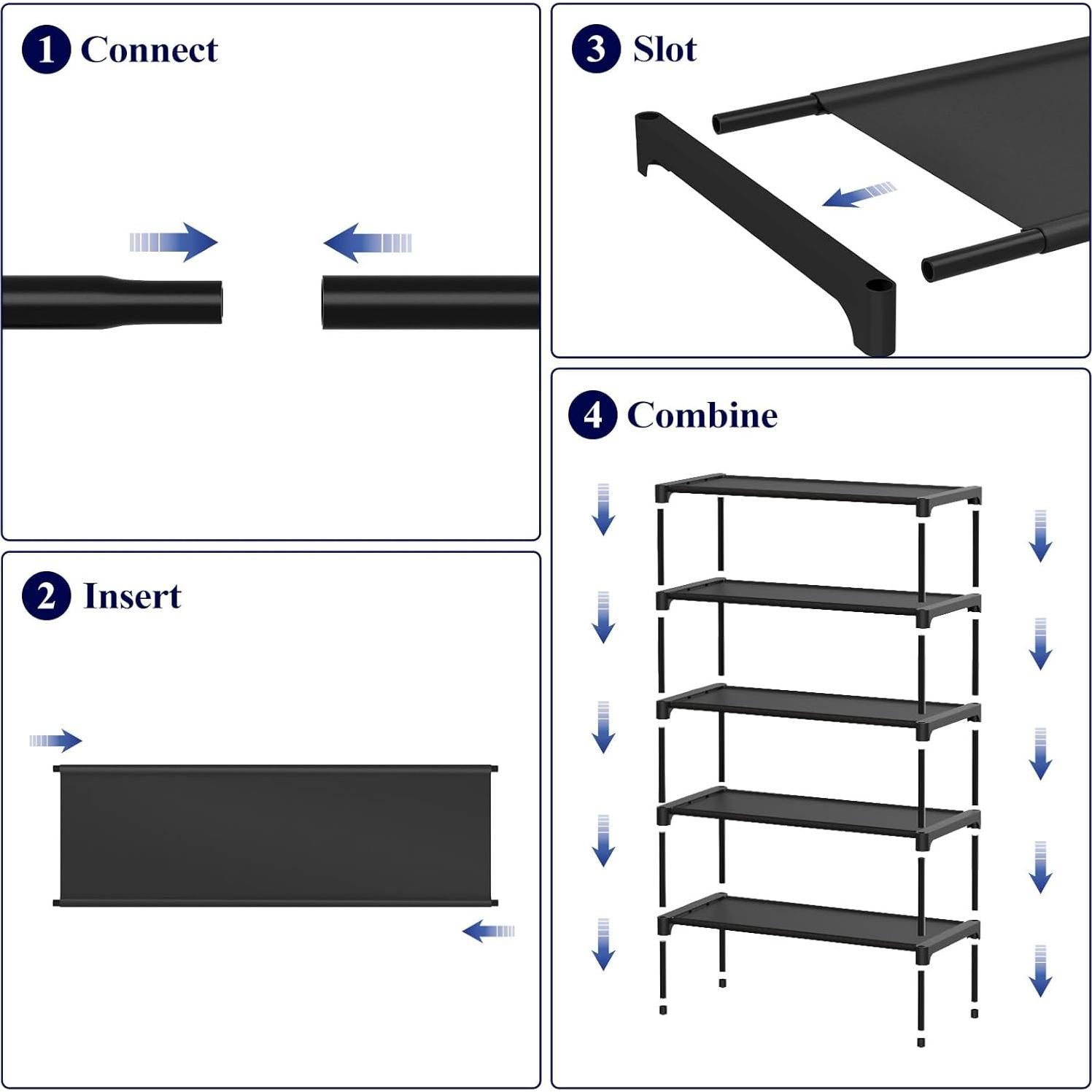 1 Connect

2 Insert

3 Slot

4 Combine