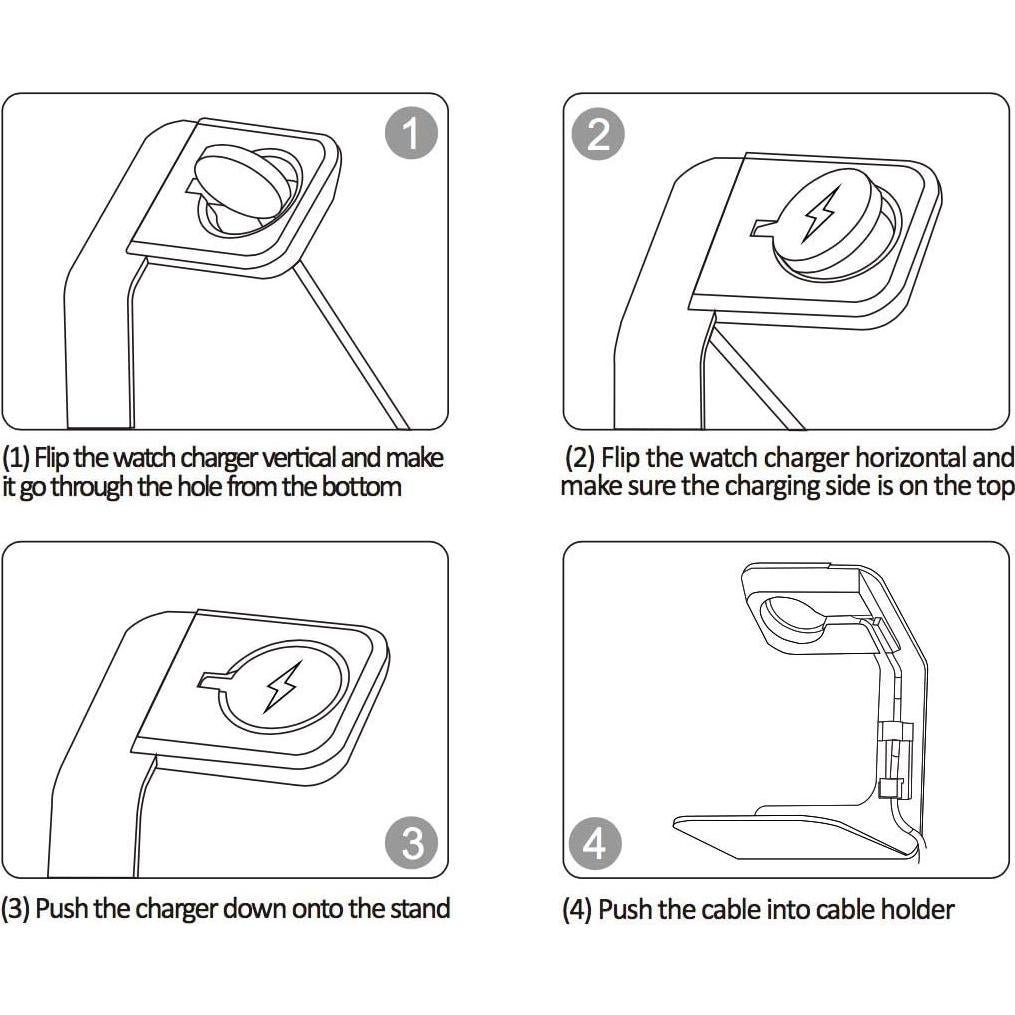 1

(1) Flip the watch charger vertical and make it go through the hole from the bottom

2

(2) Flip the watch charger horizontal and make sure the charging side is on the top

3

(3) Push the charger down onto the stand

4

(4) Push the cable into cable holder