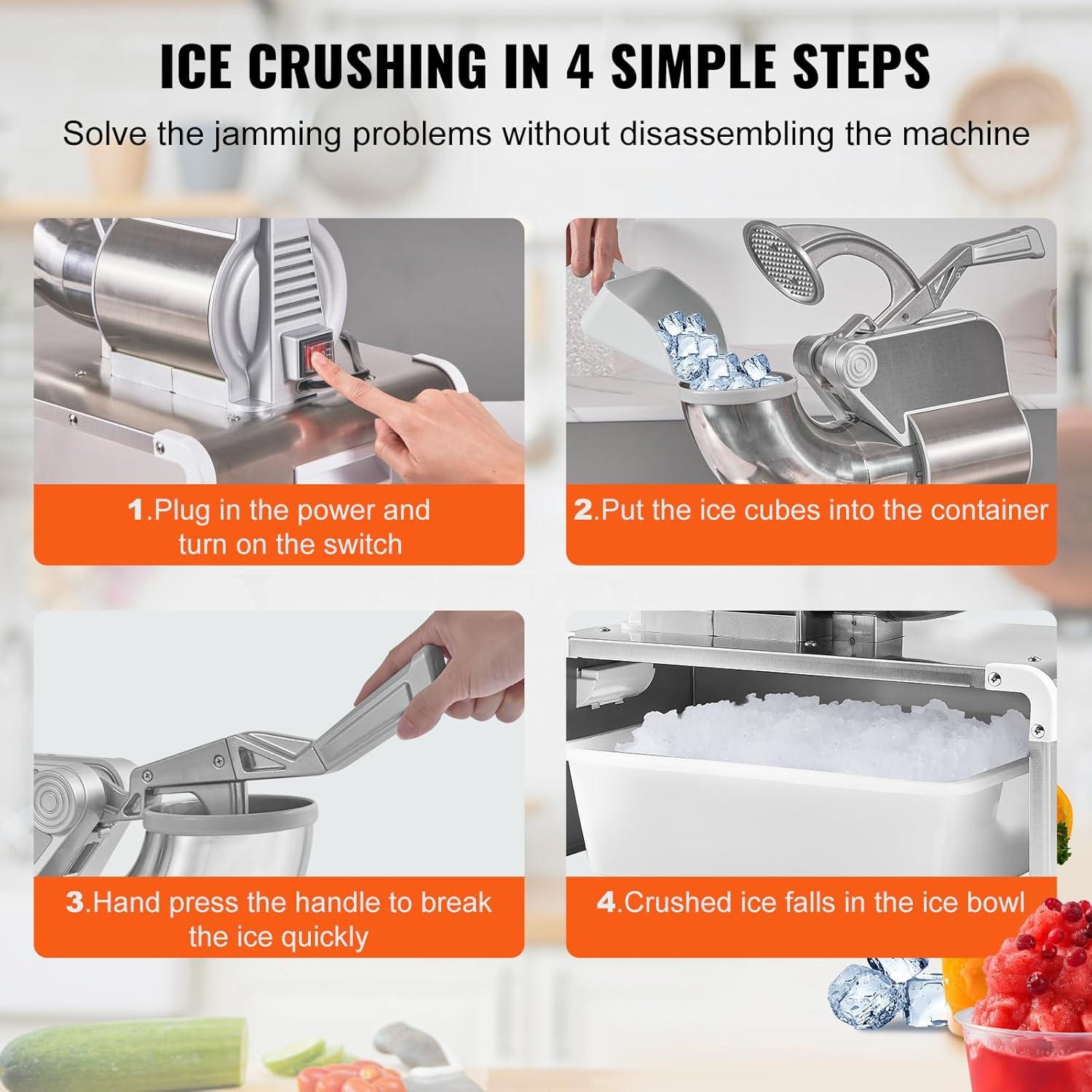 ICE CRUSHING IN 4 SIMPLE STEPS

Solve the jamming problems without disassembling the machine

1.Plug in the power and turn on the switch

2.Put the ice cubes into the container

3.Hand press the handle to break the ice quickly

4.Crushed ice falls in the ice bowl