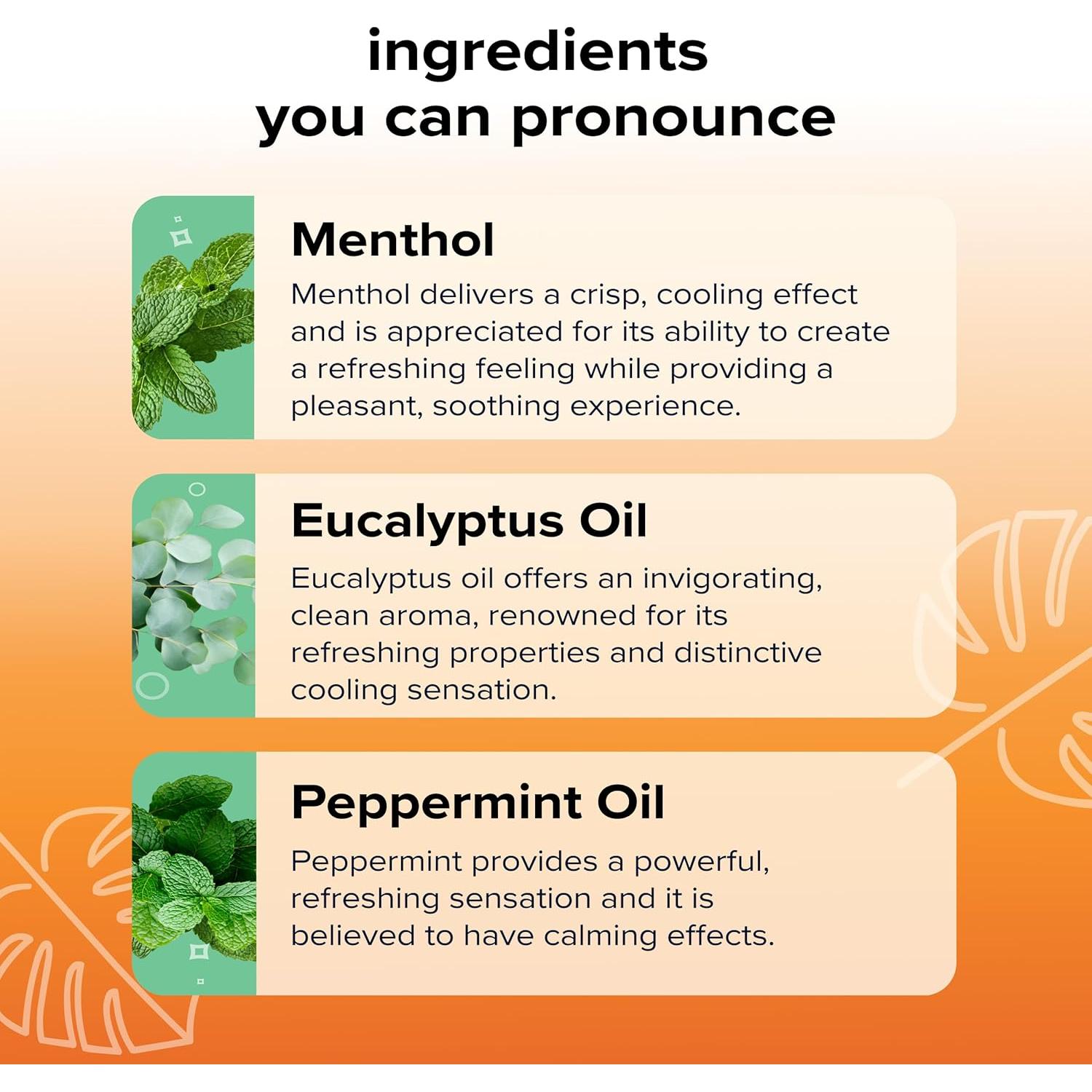 ingredients
you can pronounce

Menthol

Menthol delivers a crisp, cooling effect and is appreciated for its ability to create a refreshing feeling while providing a pleasant, soothing experience.

Eucalyptus Oil

Eucalyptus oil offers an invigorating, clean aroma, renowned for its refreshing properties and distinctive cooling sensation.

Peppermint Oil

Peppermint provides a powerful, refreshing sensation and it is believed to have calming effects.