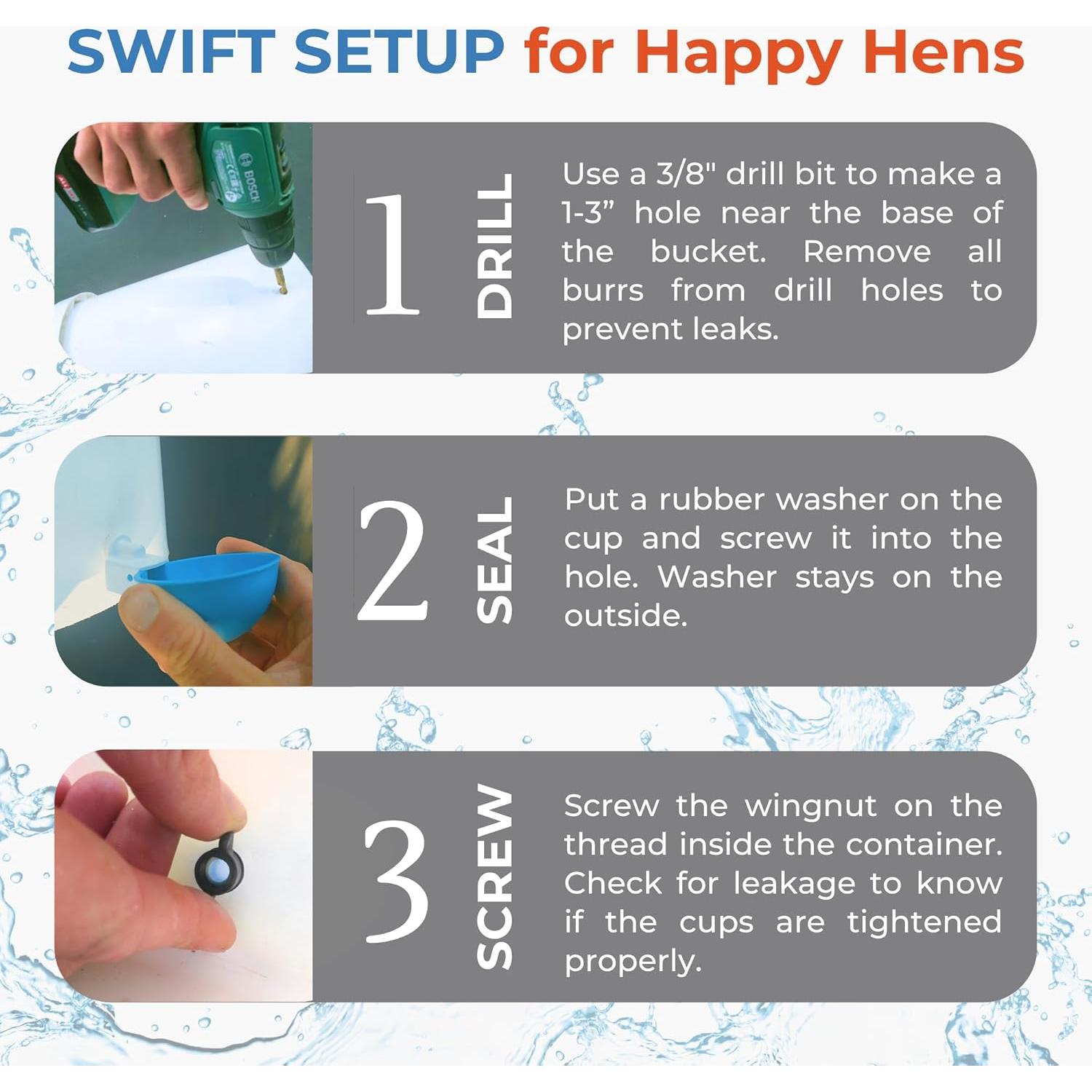 SWIFT SETUP for Happy Hens

BOSCH

1 DRILL

Use a 3/8" drill bit to make a 1-3” hole near the base of the bucket. Remove all burrs from drill holes to prevent leaks.

2 SEAL

Put a rubber washer on the cup and screw it into the hole. Washer stays on the outside.

3 SCREW

Screw the wingnut on the thread inside the container. Check for leakage to know if the cups are tightened properly.