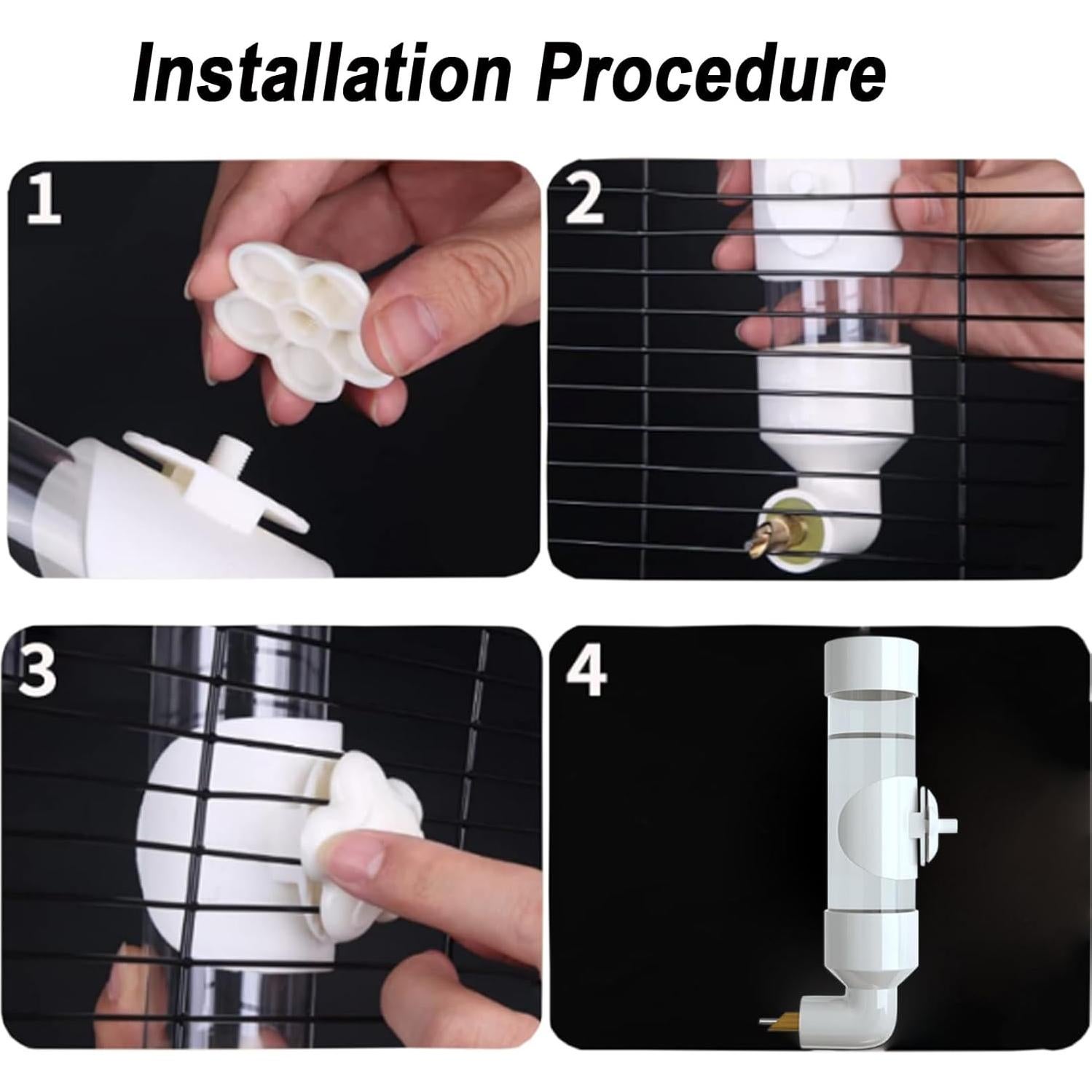 Installation Procedure

1

2

3

4