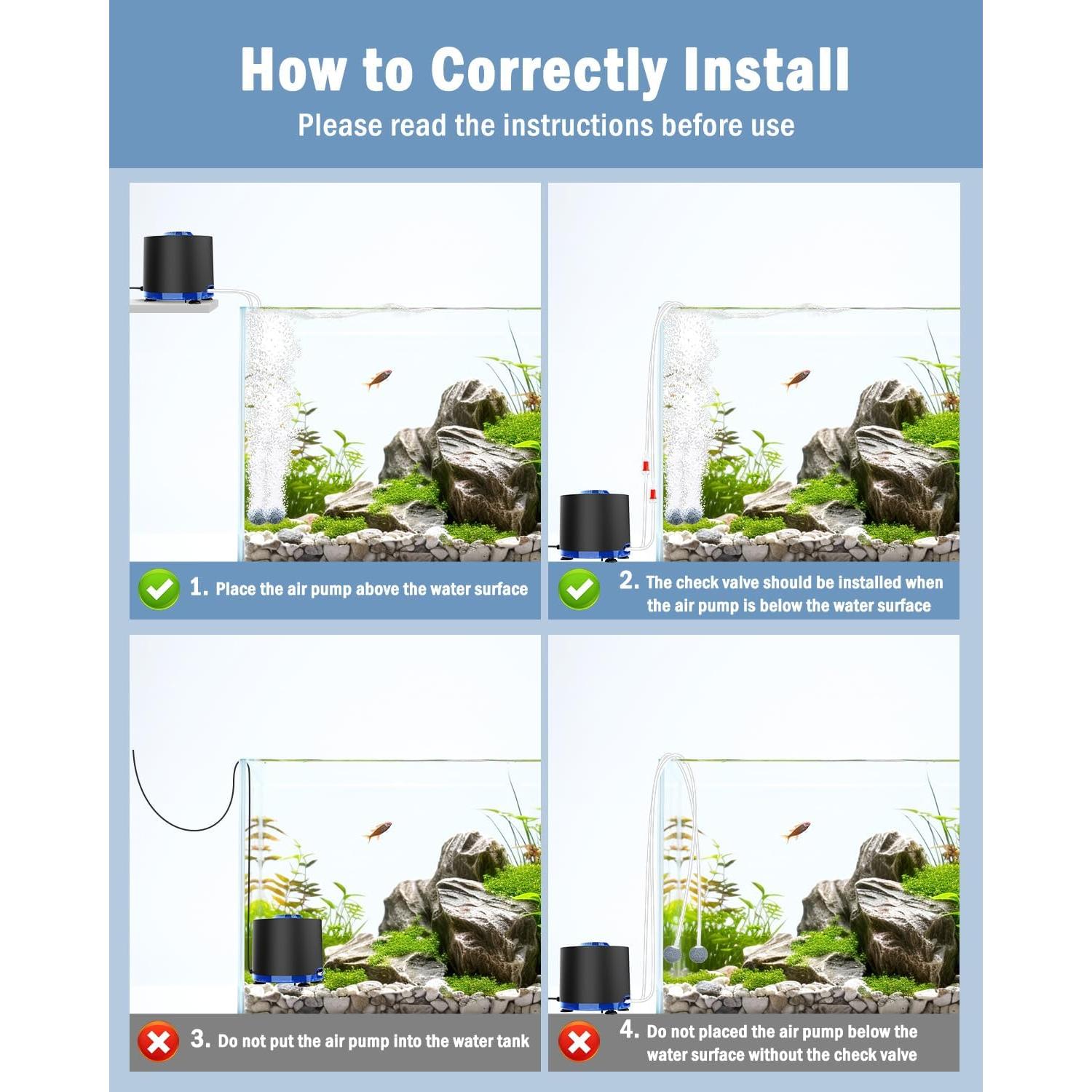 How to Correctly Install

Please read the instructions before use

1. Place the air pump above the water surface

2. The check valve should be installed when the air pump is below the water surface

3. Do not put the air pump into the water tank

4. Do not placed the air pump below the water surface without the check valve