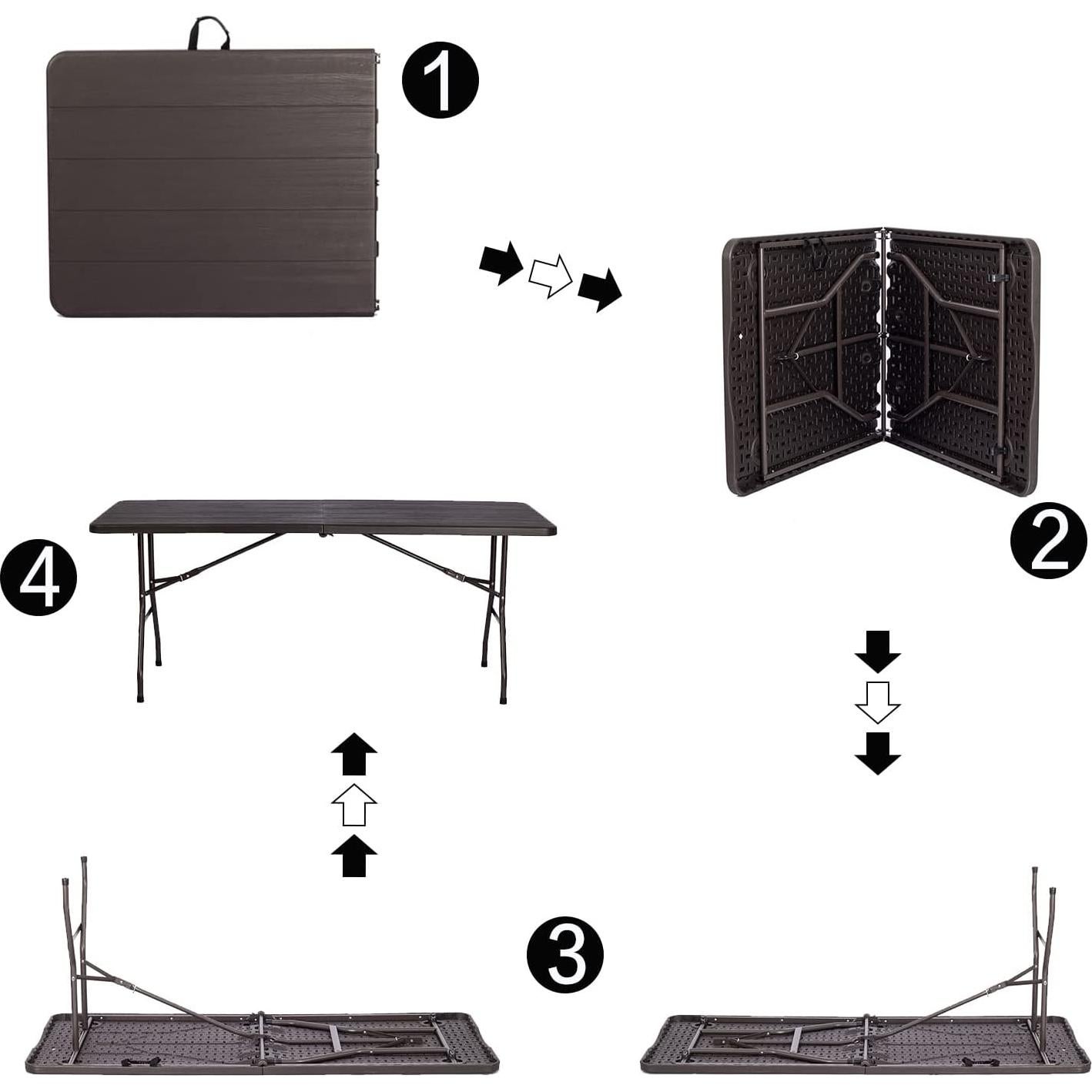 1

2

4

3