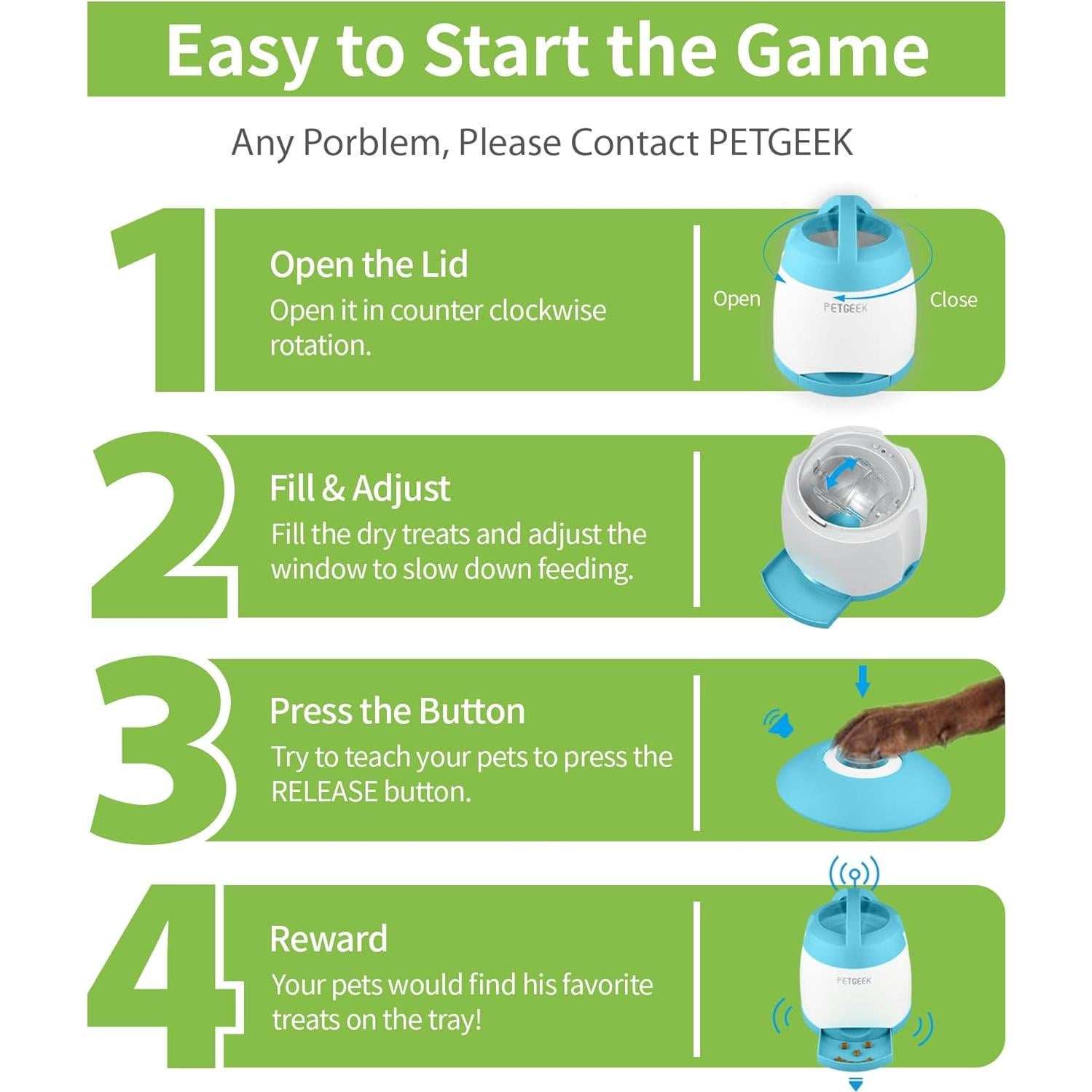 Easy to Start the Game

Any Porblem, Please Contact PETGEEK

1

Open the Lid

Open it in counter clockwise rotation.

Open

PETGEEK

Close

2

Fill & Adjust

Fill the dry treats and adjust the window to slow down feeding.

3

Press the Button

Try to teach your pets to press the RELEASE button.

4

Reward

Your pets would find his favorite treats on the tray!

PETGEEK