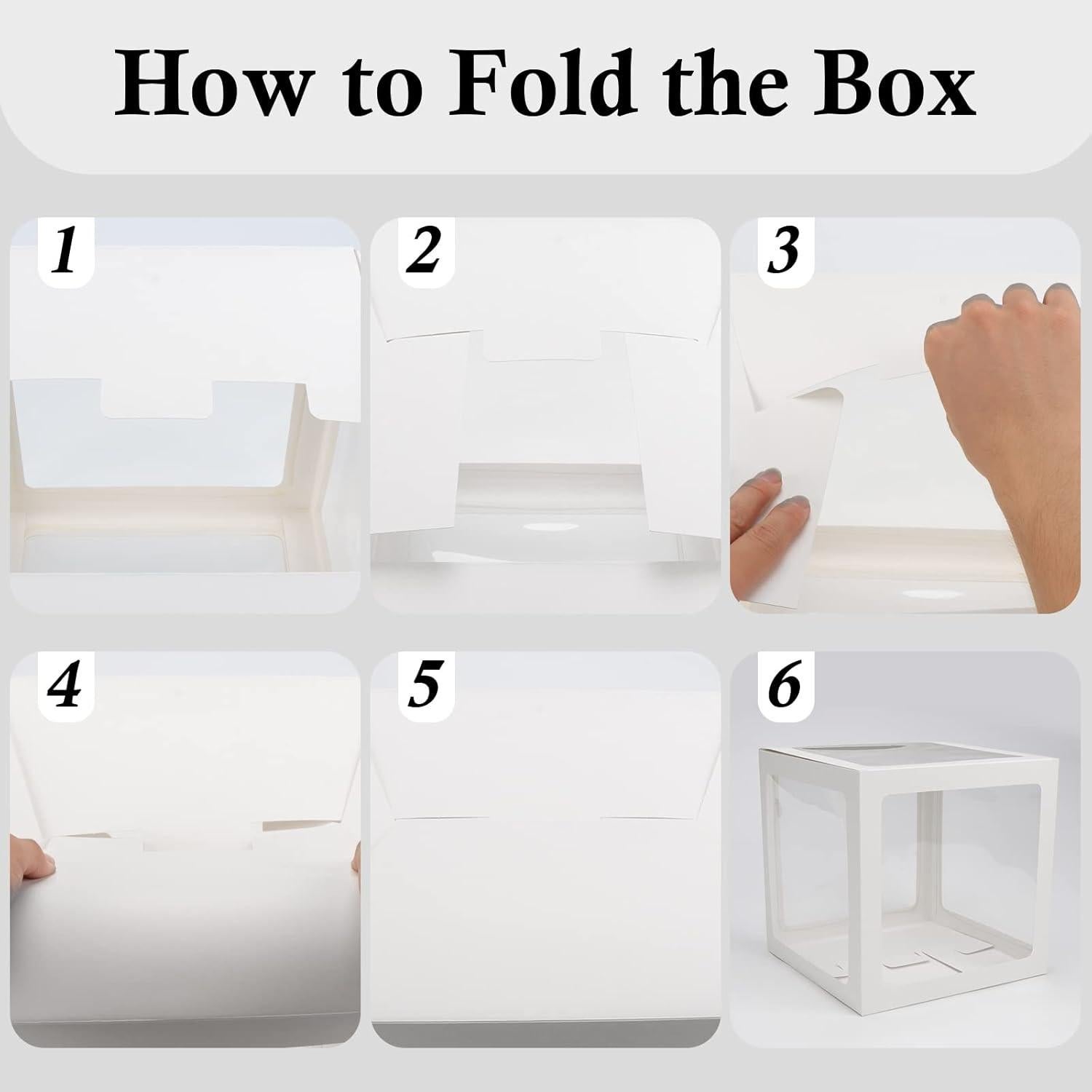 How to Fold the Box

1

2

3

4

5

6