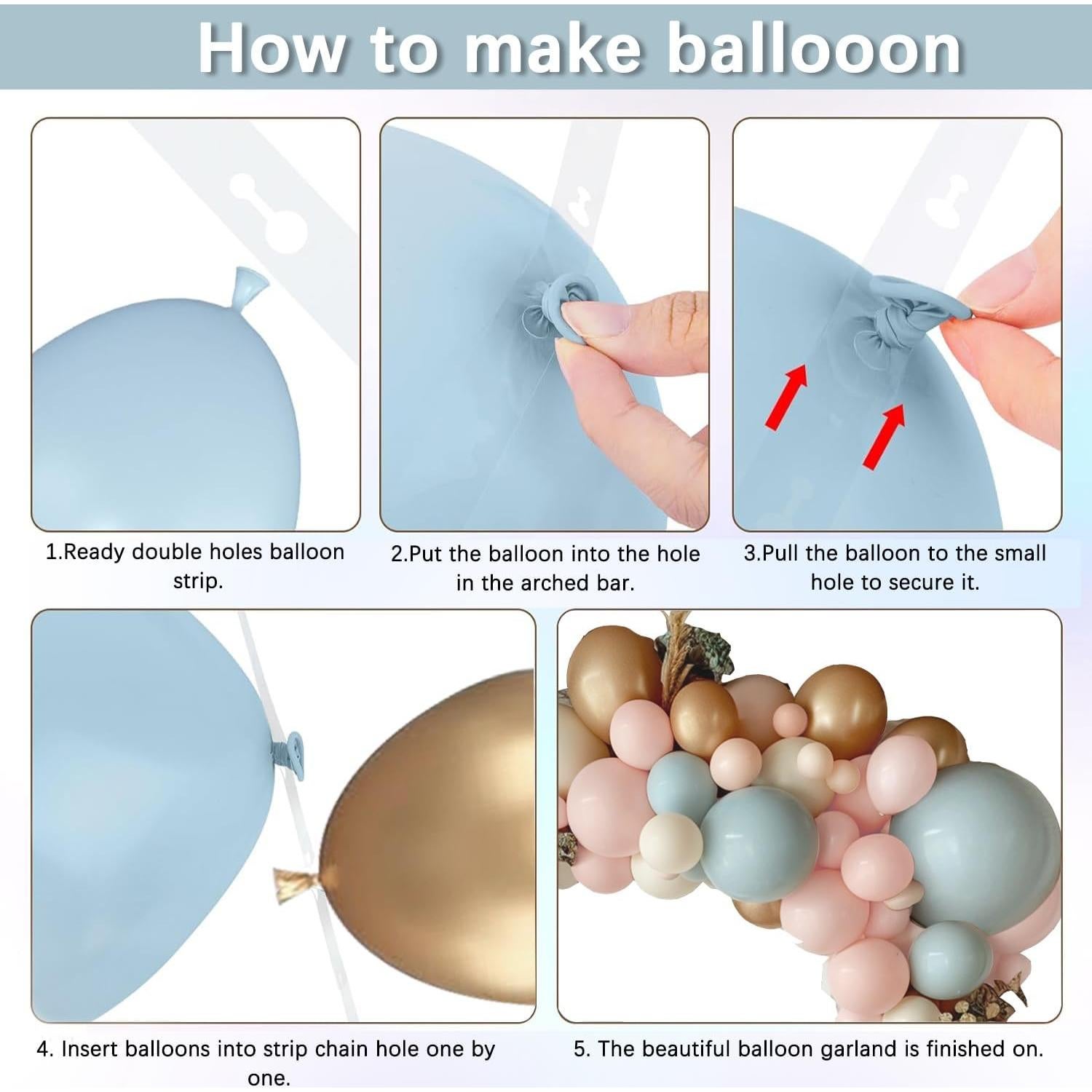 How to make ballooon

1.Ready double holes balloon strip.

2.Put the balloon into the hole in the arched bar.

3.Pull the balloon to the small hole to secure it.

4. Insert balloons into strip chain hole one by one.

5. The beautiful balloon garland is finished on.