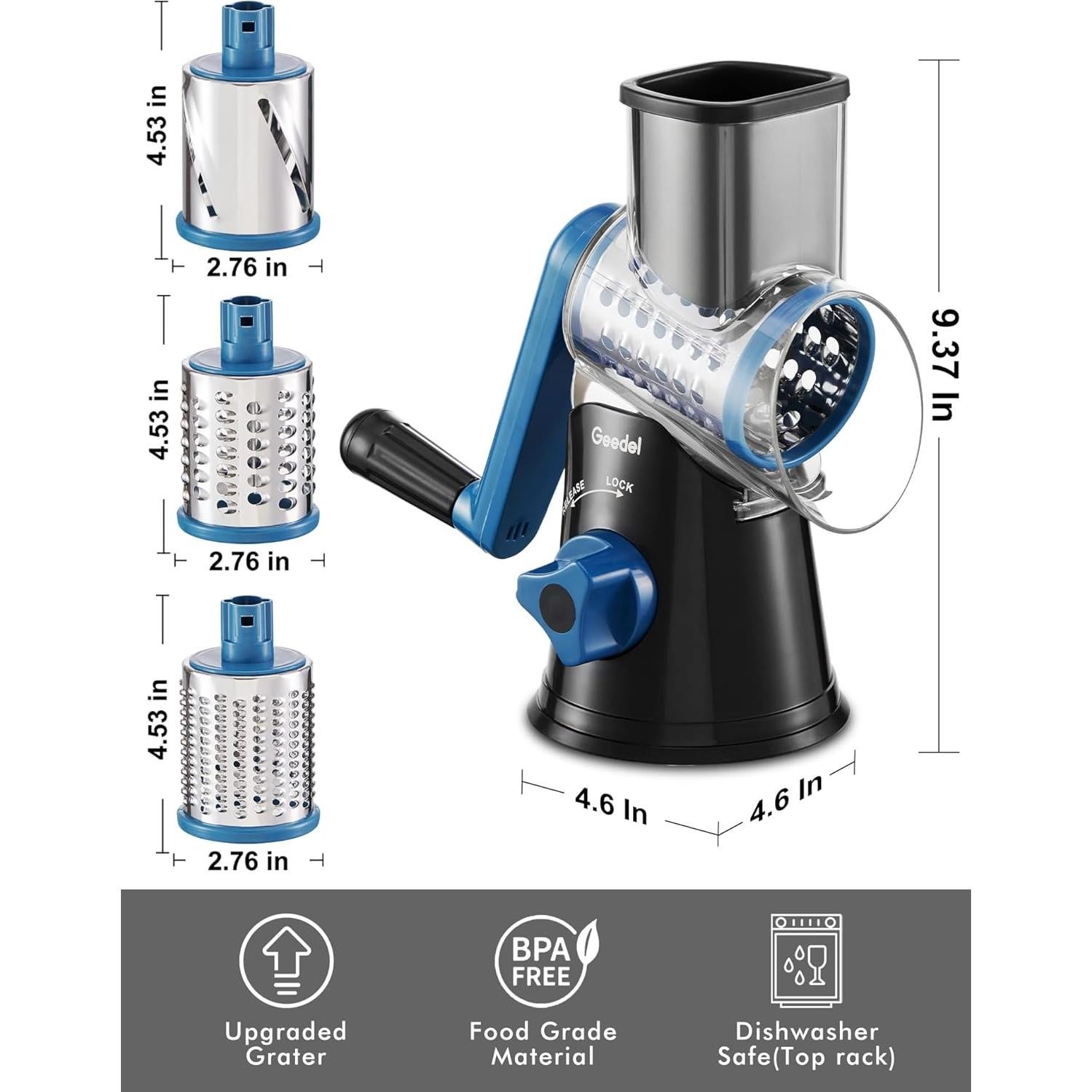 4.53 in

2.76 in

4.53 in

2.76 in

4.53 in

2.76 in

Geedel

RELEASE LOCK

9.37 In

4.6 In

4.6 In

Upgraded Grater

BPA FREE

Food Grade Material

Dishwasher Safe(Top rack)