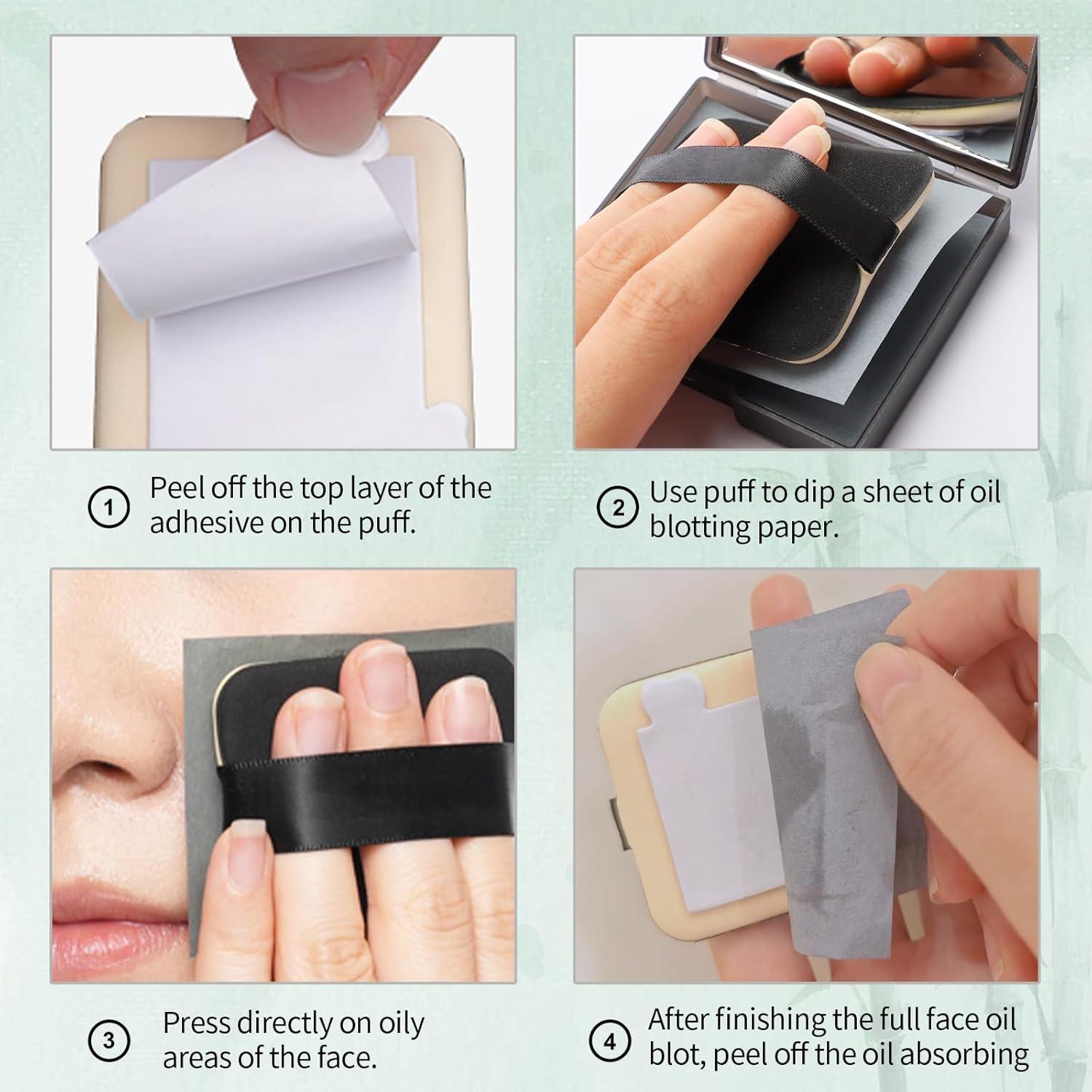 1 Peel off the top layer of the adhesive on the puff.

2 Use puff to dip a sheet of oil blotting paper.

3 Press directly on oily areas of the face.

4 After finishing the full face oil blot, peel off the oil absorbing