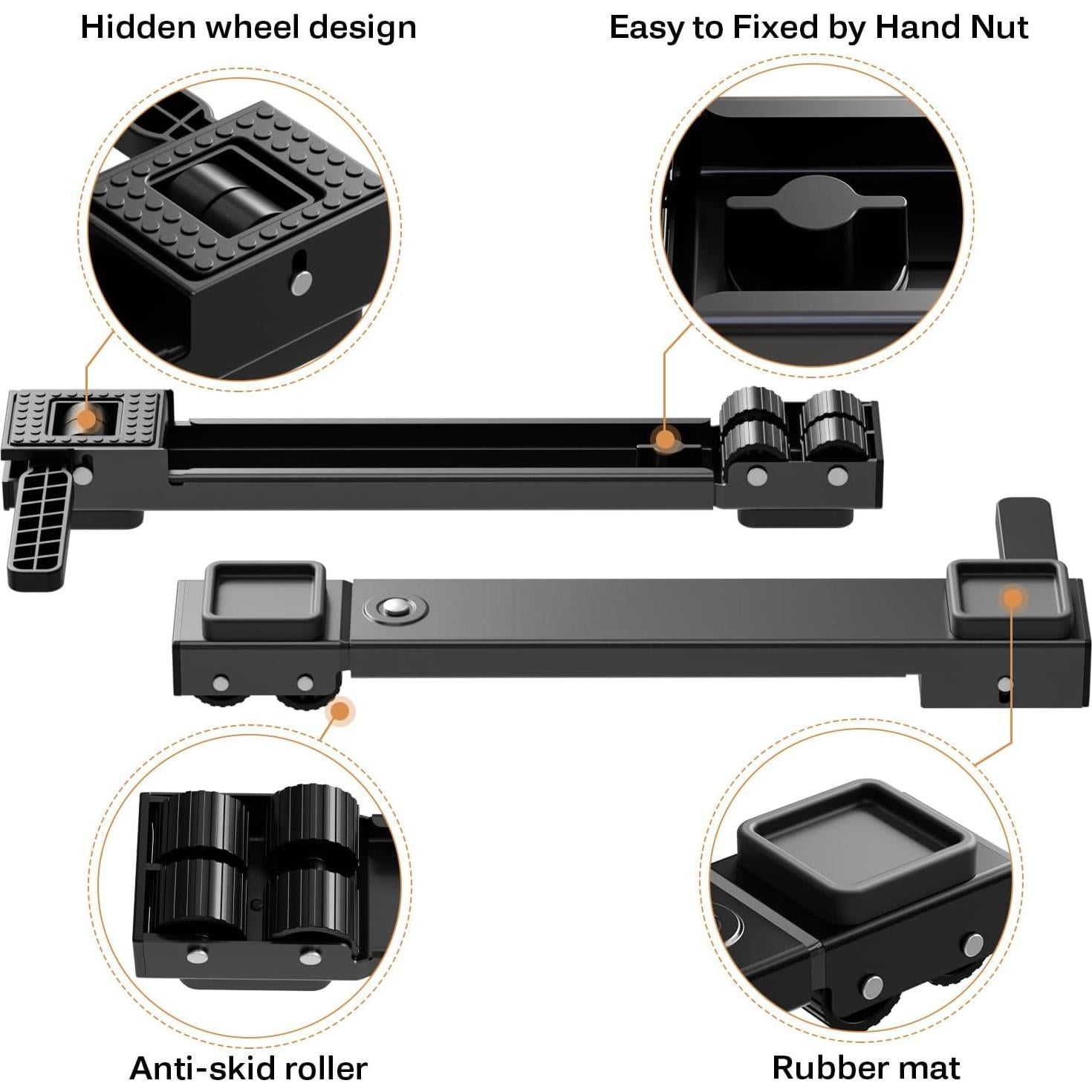 Hidden wheel design

Easy to Fixed by Hand Nut

Anti-skid roller

Rubber mat