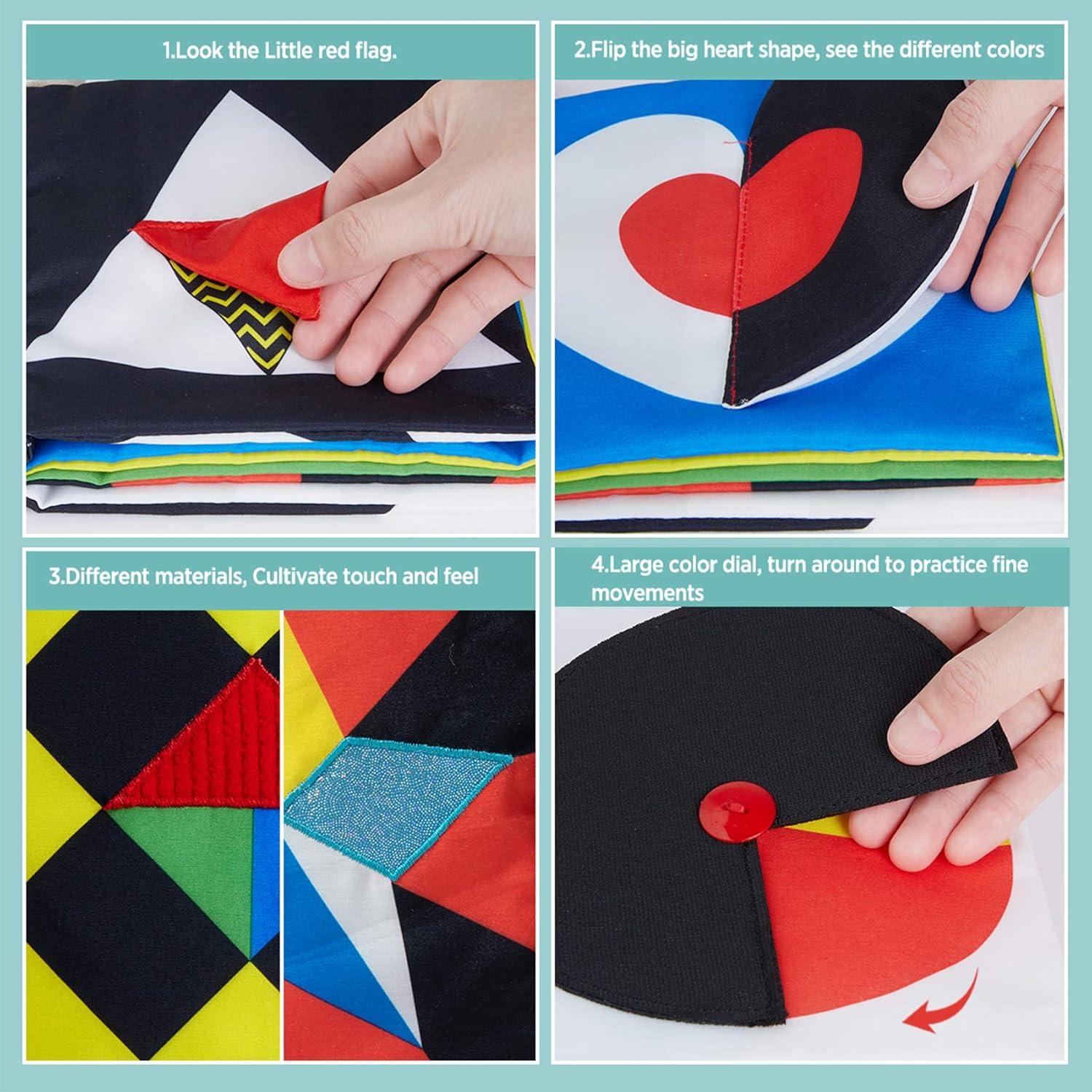 1.Look the Little red flag.

2.Flip the big heart shape, see the different colors

3.Different materials, Cultivate touch and feel

4.Large color dial, turn around to practice fine movements