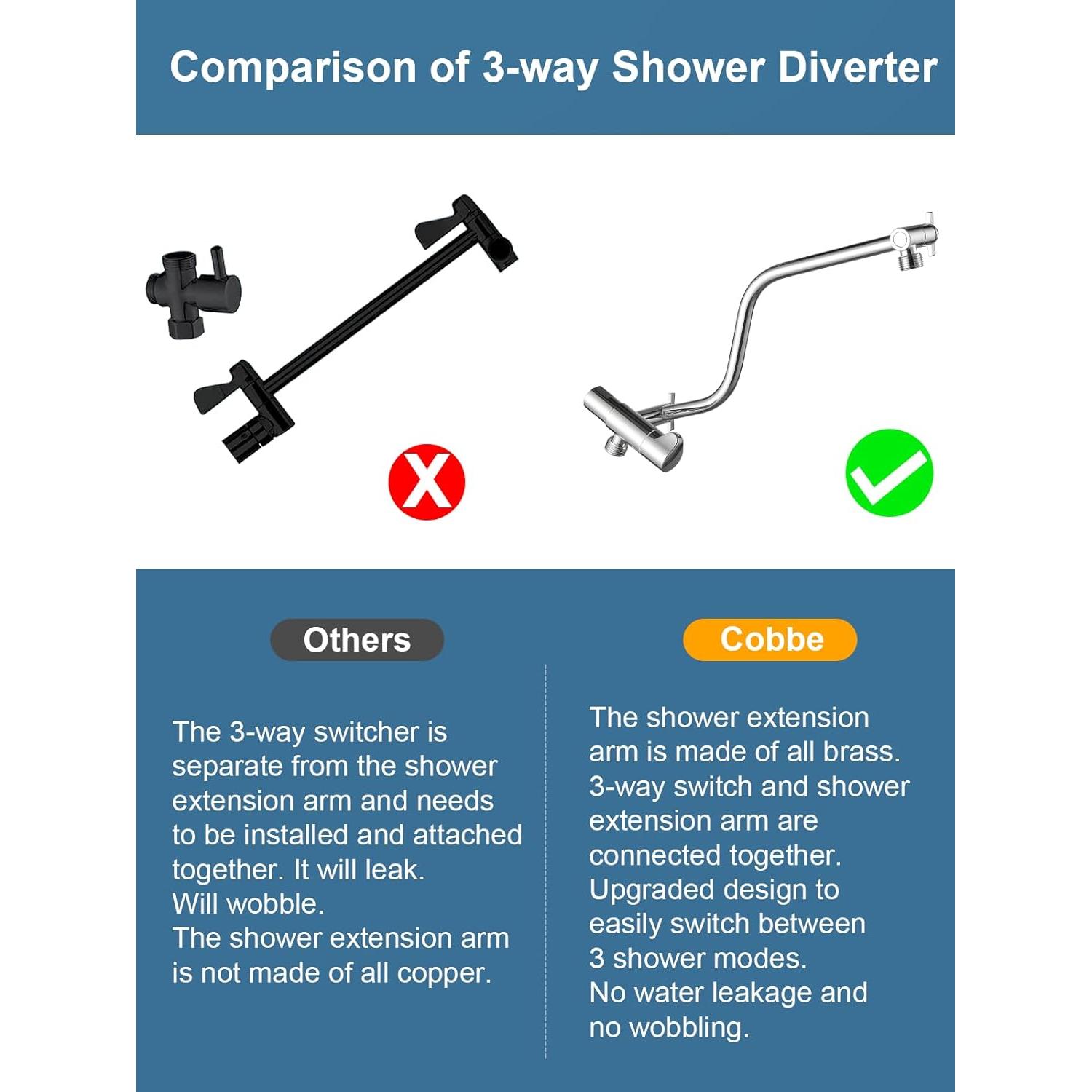 Comparison of 3-way Shower Diverter

Others

The 3-way switcher is separate from the shower extension arm and needs to be installed and attached together. It will leak.
Will wobble.
The shower extension arm is not made of all copper.

Cobbe

The shower extension arm is made of all brass.
3-way switch and shower extension arm are connected together.
Upgraded design to easily switch between 3 shower modes.
No water leakage and no wobbling.