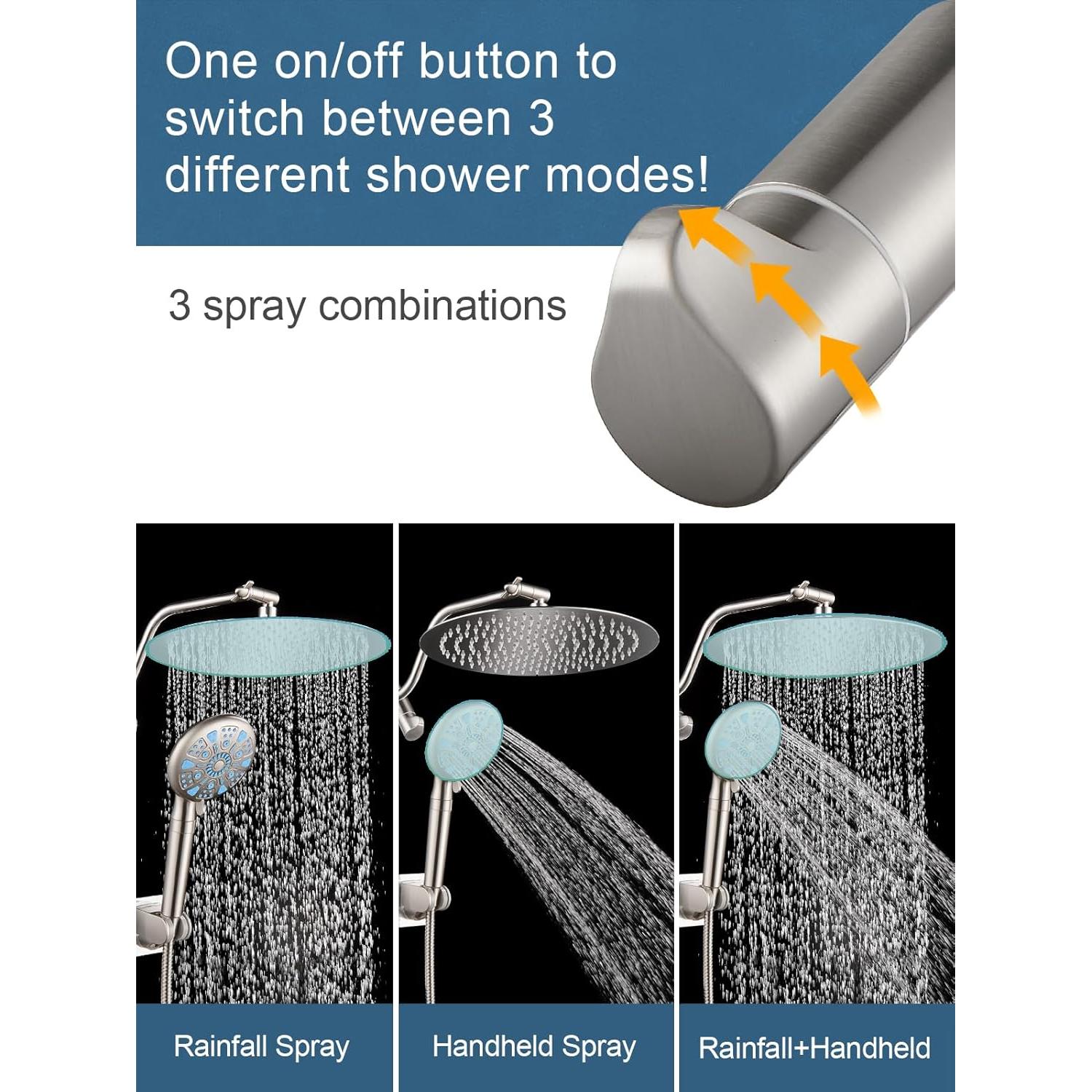 One on/off button to switch between 3 different shower modes!

3 spray combinations

Rainfall Spray

Handheld Spray

Rainfall+Handheld