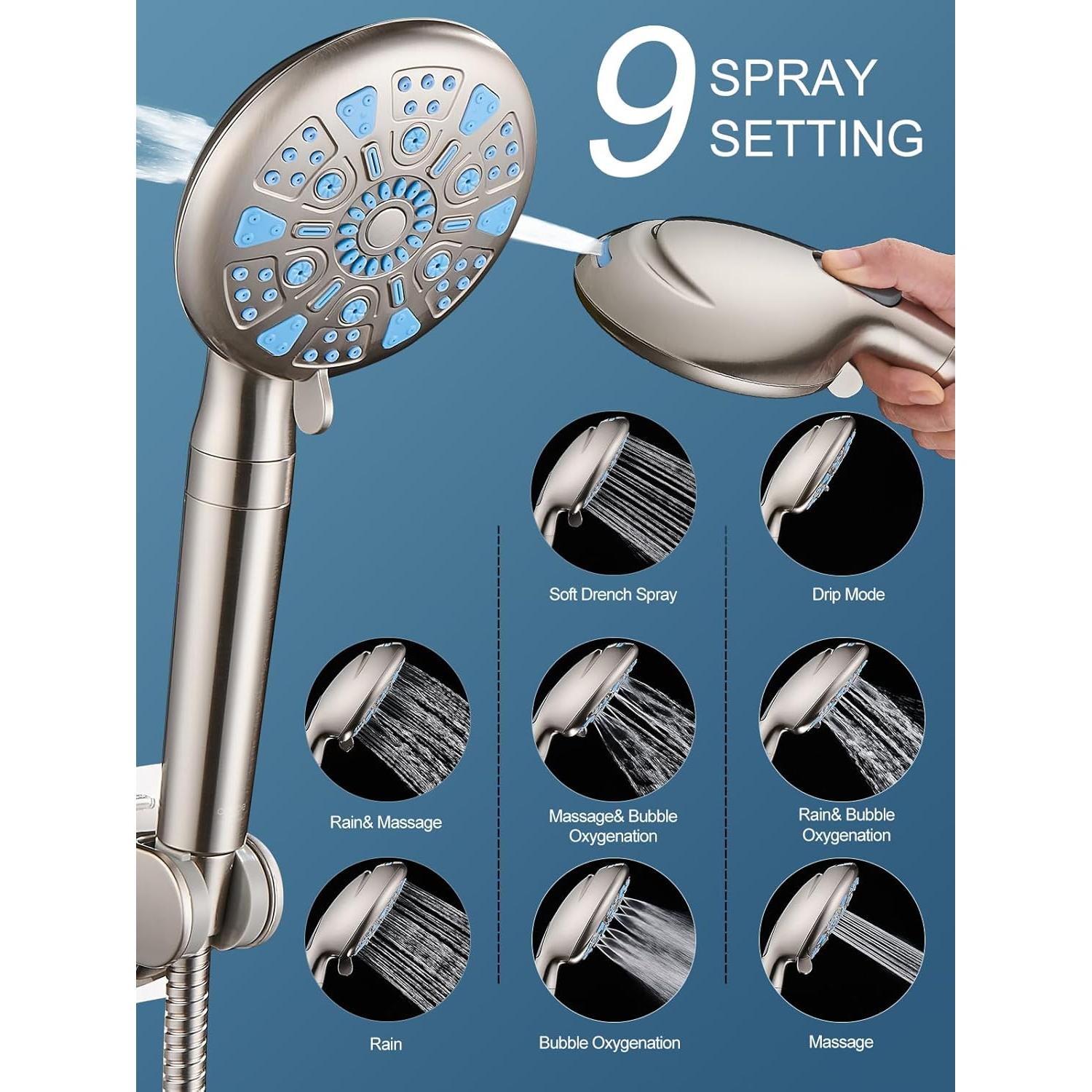 9 SPRAY SETTING

Soft Drench Spray

Drip Mode

Rain& Massage

Massage& Bubble Oxygenation

Rain& Bubble Oxygenation

Rain

Bubble Oxygenation

Massage