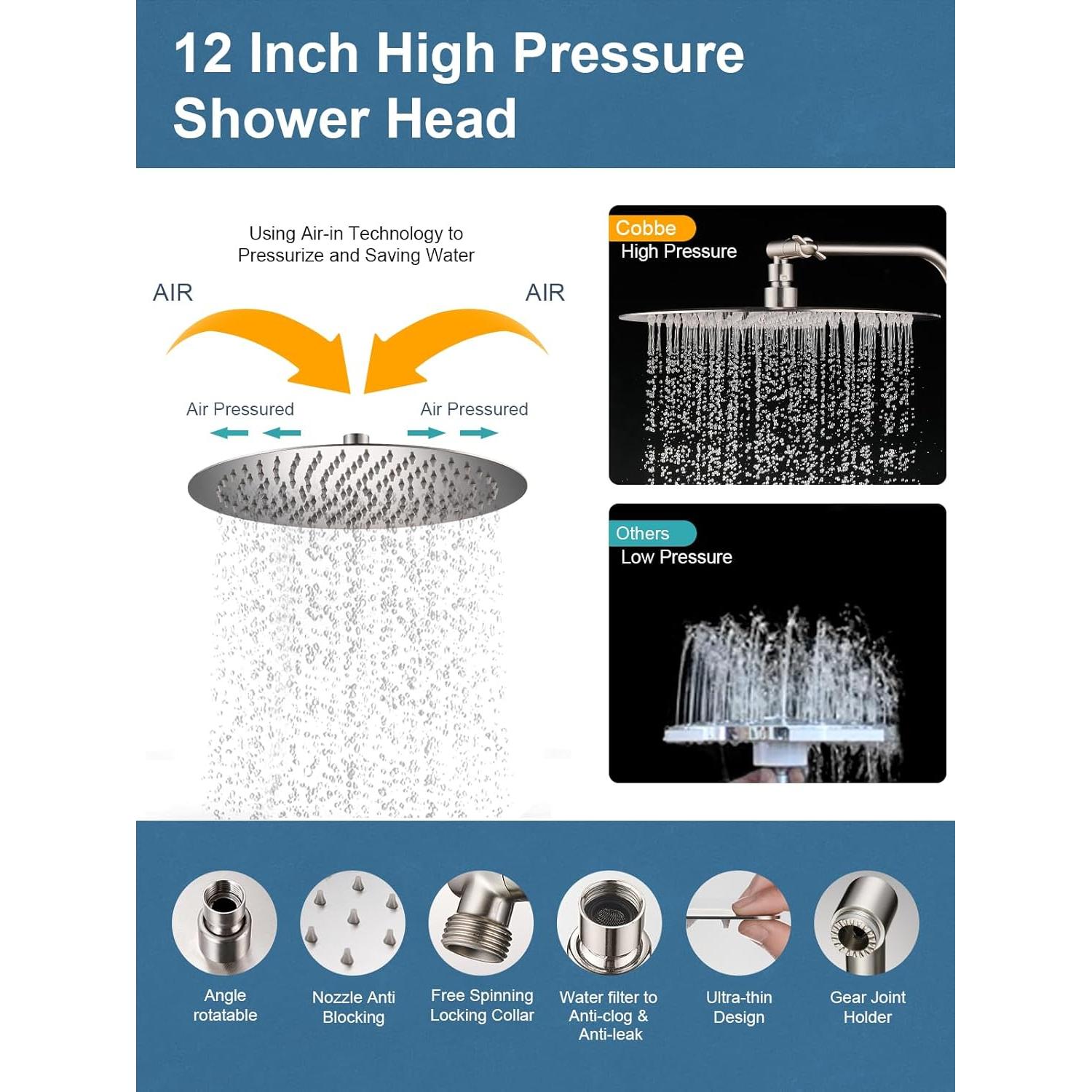 12 Inch High Pressure Shower Head

Using Air-in Technology to Pressurize and Saving Water

AIR

AIR

Air Pressured

Air Pressured

Cobbe
High Pressure

Others
Low Pressure

Angle rotatable

Nozzle Anti Blocking

Free Spinning Locking Collar

Water filter to Anti-clog & Anti-leak

Ultra-thin Design

Gear Joint Holder