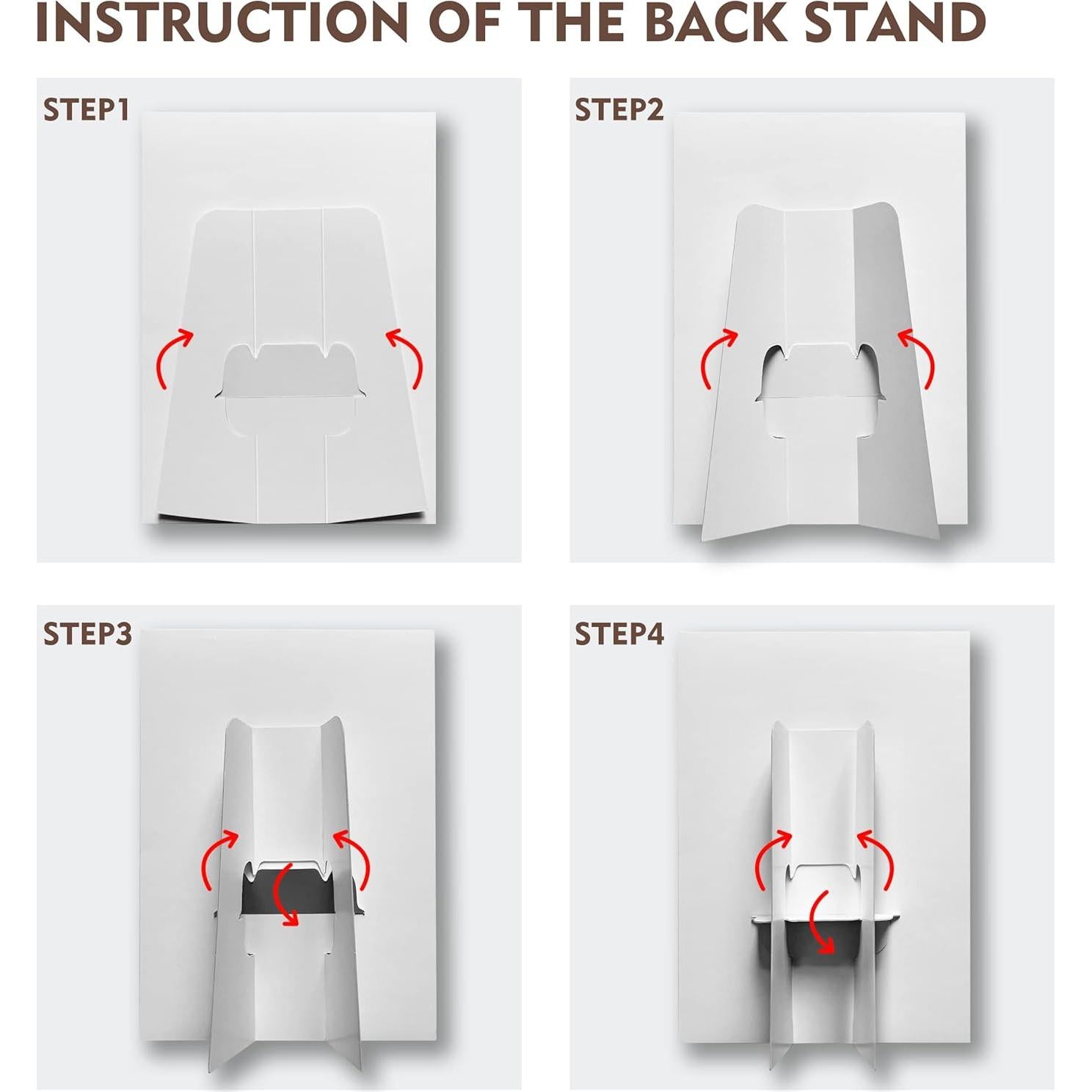 INSTRUCTION OF THE BACK STAND

STEP1

STEP2

STEP3

STEP4