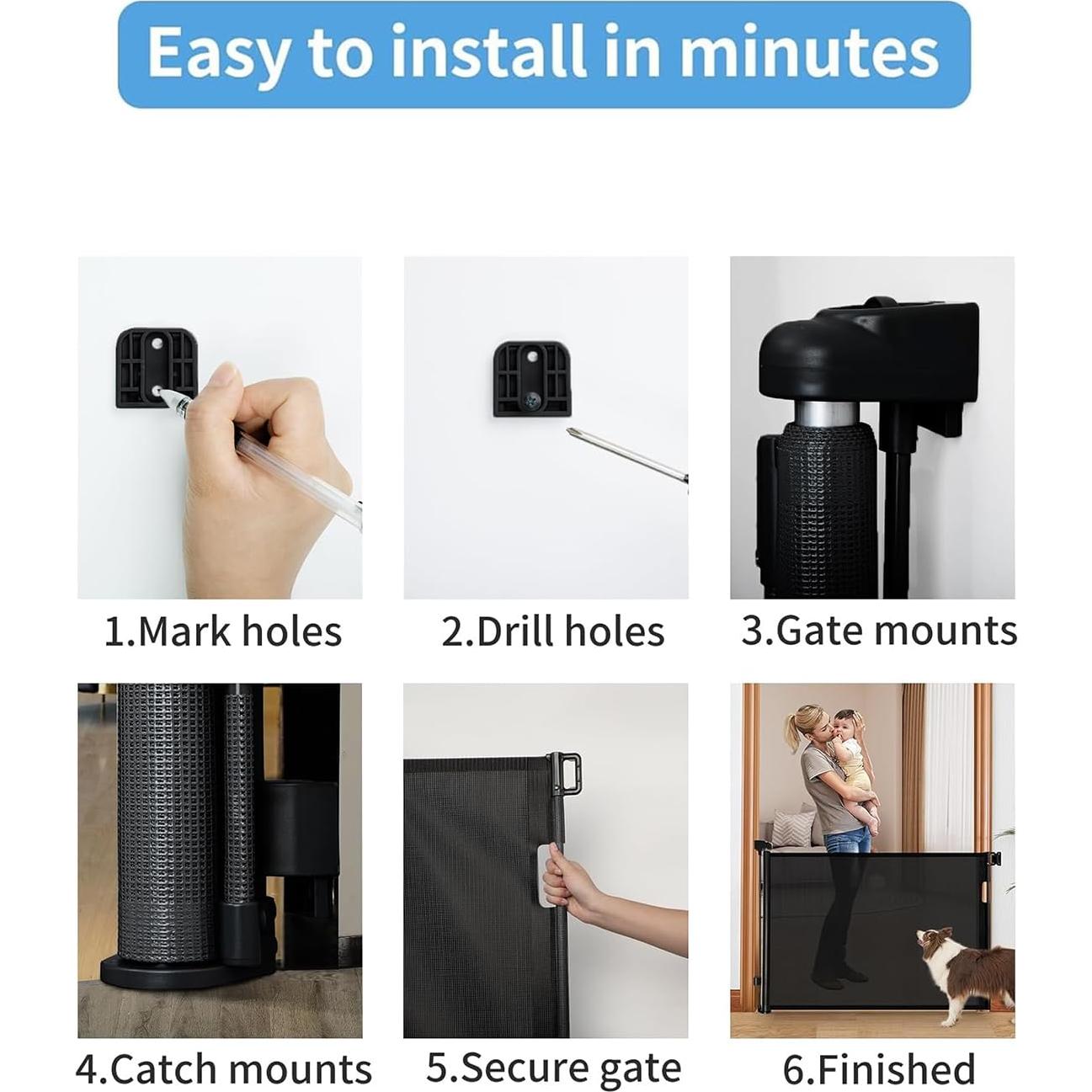 Easy to install in minutes

1.Mark holes

2.Drill holes

3.Gate mounts

4.Catch mounts

5.Secure gate

6.Finished