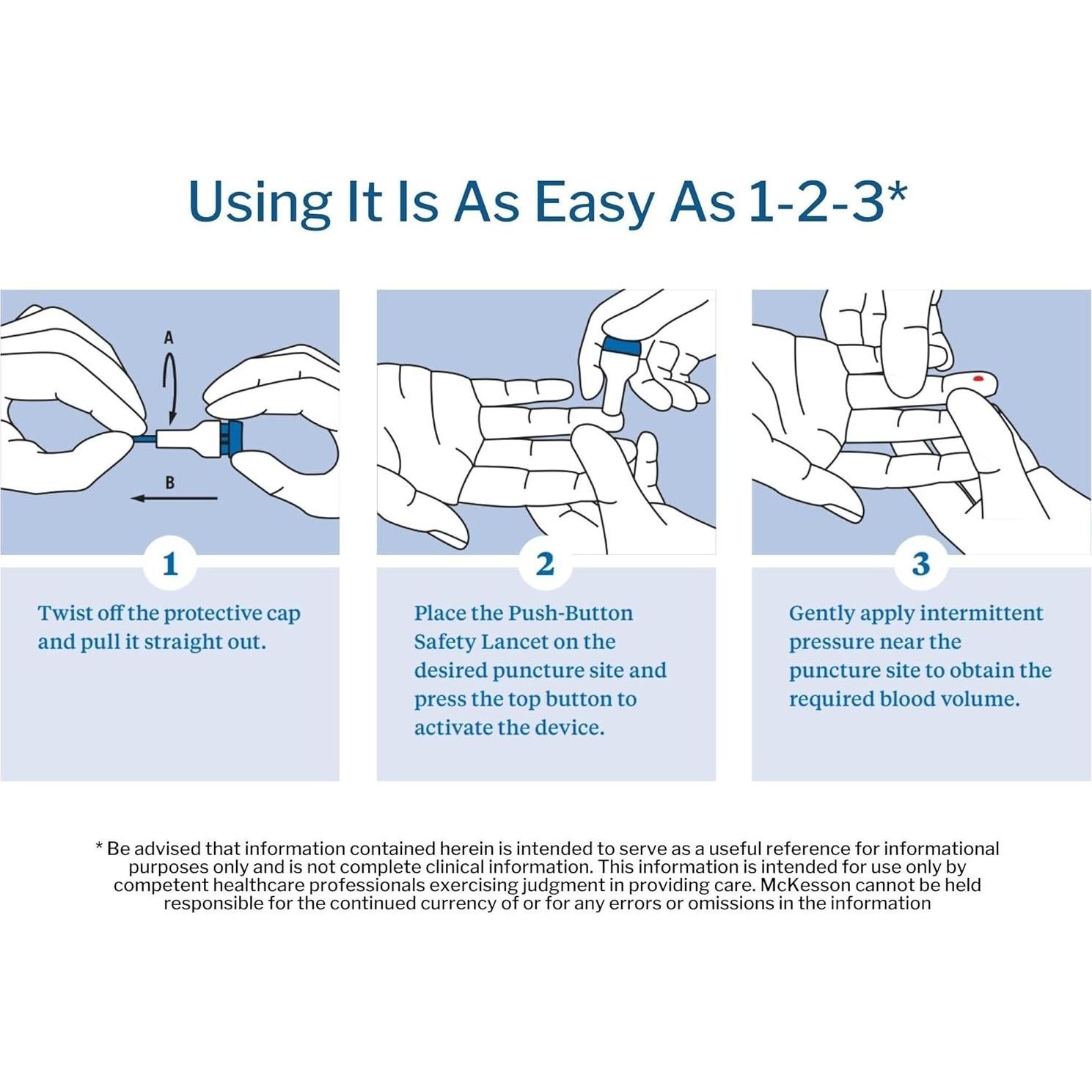 Using It Is As Easy As 1-2-3*

A

B

1

Twist off the protective cap and pull it straight out.

2

Place the Push-Button Safety Lancet on the desired puncture site and press the top button to activate the device.

3

Gently apply intermittent pressure near the puncture site to obtain the required blood volume.

* Be advised that information contained herein is intended to serve as a useful reference for informational purposes only and is not complete clinical information. This information is intended for use only by competent healthcare professionals exercising judgment in providing care. McKesson cannot be held responsible for the continued currency of or for any errors or omissions in the information