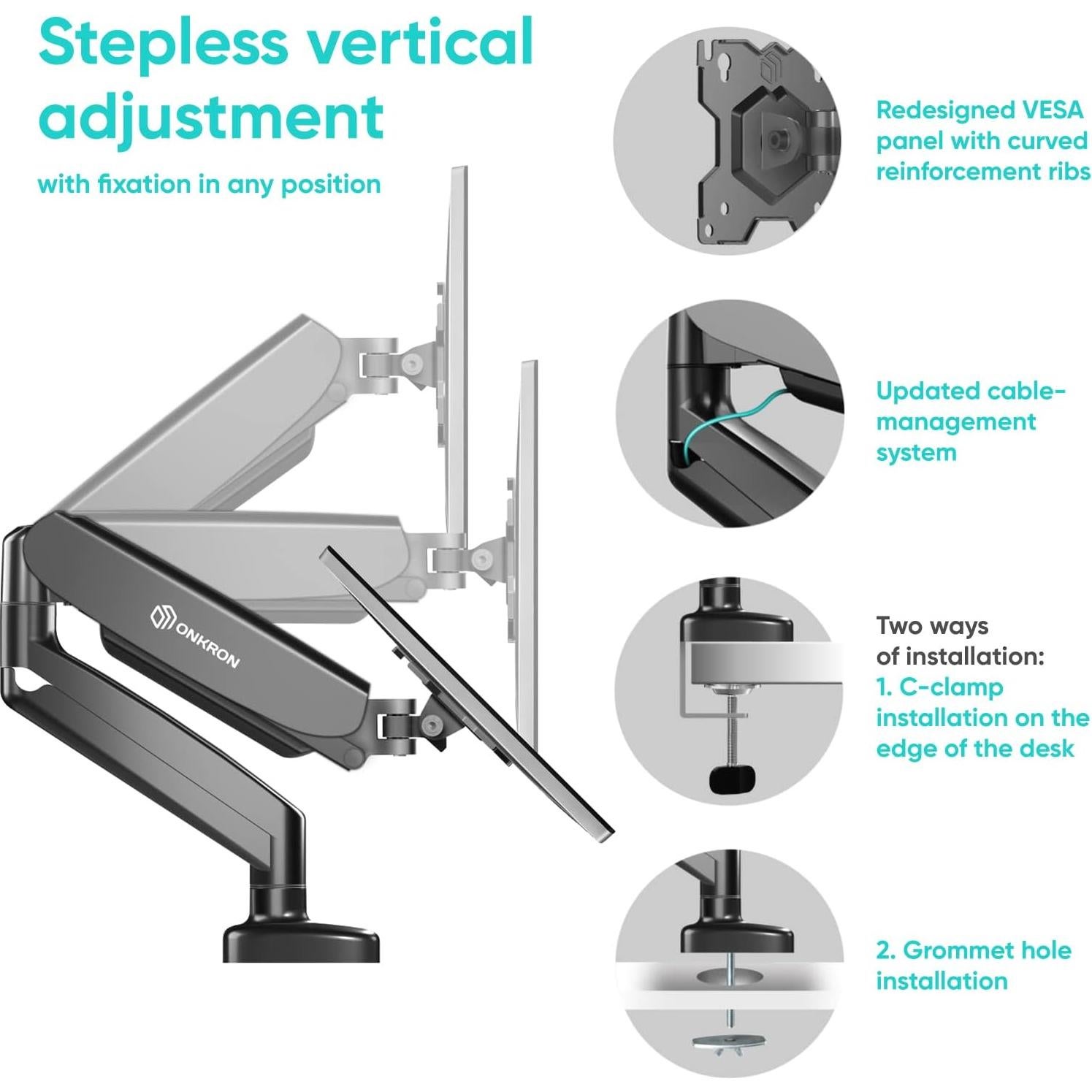 Stepless vertical adjustment

with fixation in any position

ONKRON

Redesigned VESA panel with curved reinforcement ribs

Updated cable-management system

Two ways of installation:
1. C-clamp installation on the edge of the desk

2. Grommet hole installation