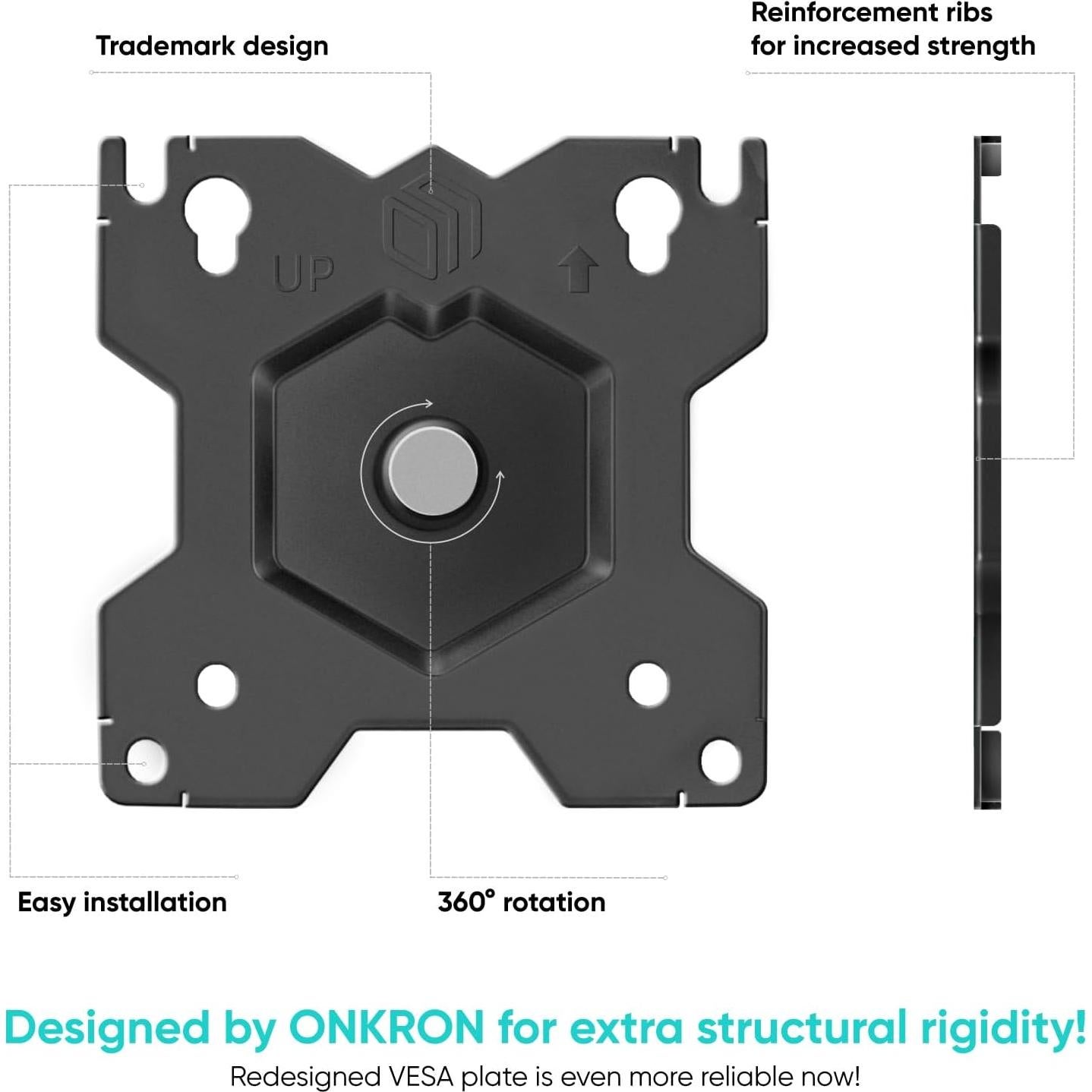 Trademark design

Reinforcement ribs for increased strength

UP

Easy installation

360° rotation

Designed by ONKRON for extra structural rigidity!

Redesigned VESA plate is even more reliable now!