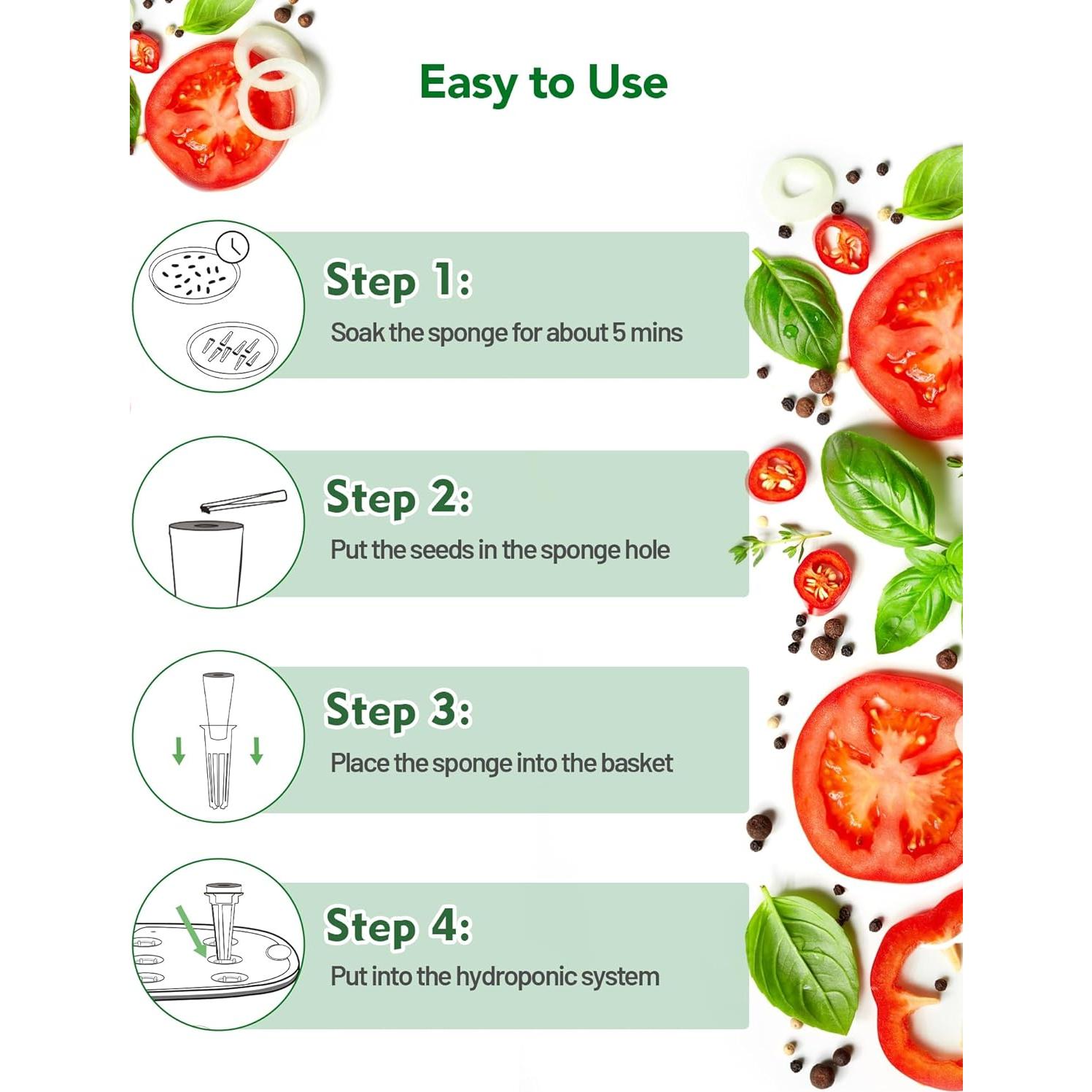 Easy to Use

Step 1:
Soak the sponge for about 5 mins

Step 2:
Put the seeds in the sponge hole

Step 3:
Place the sponge into the basket

Step 4:
Put into the hydroponic system