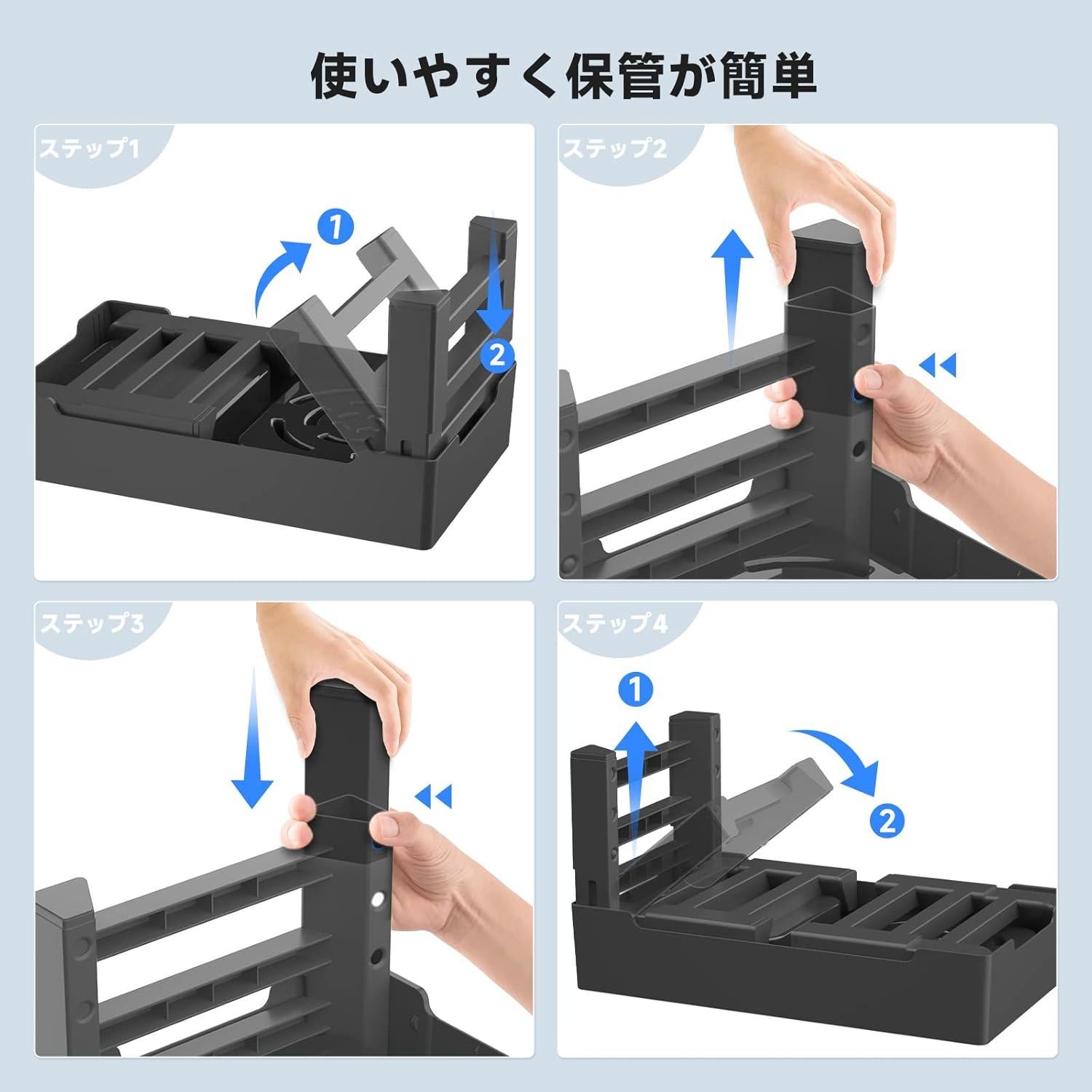 使いやすく保管が簡単

ステップ1

1

2

ステップ2

ステップ3

ステップ4

1

2