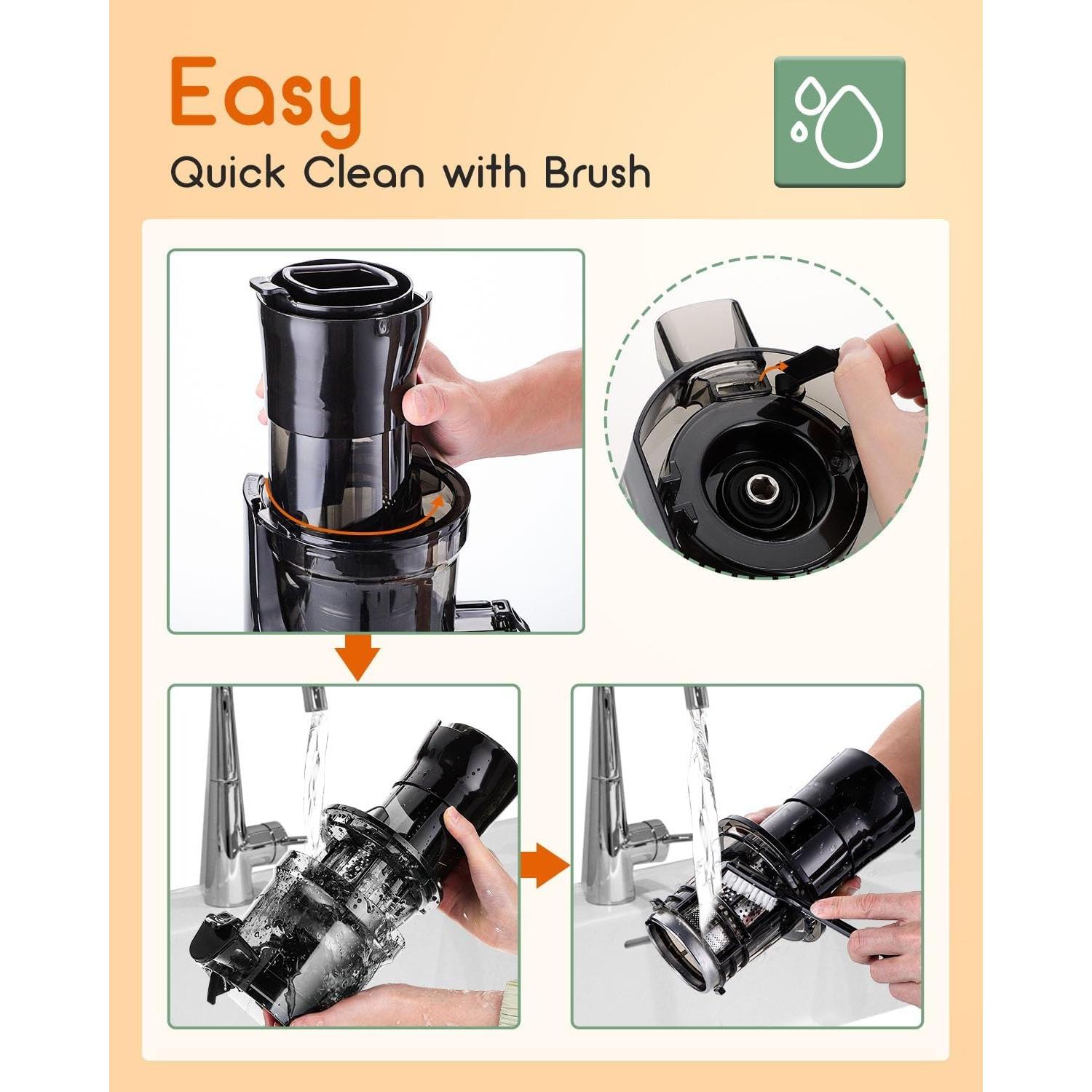 Easy

Quick Clean with Brush