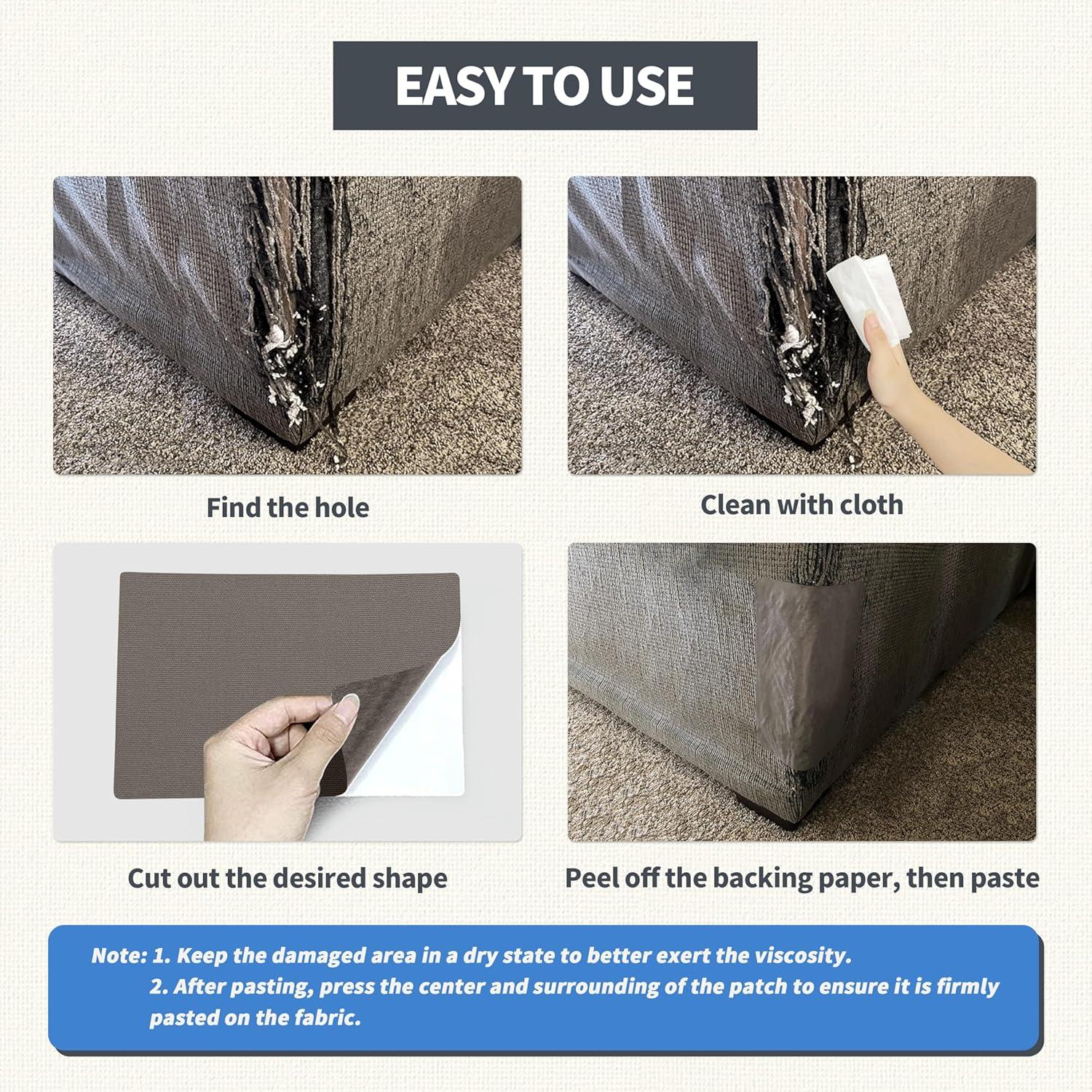 EASY TO USE

Find the hole

Clean with cloth

Cut out the desired shape

Peel off the backing paper, then paste

Note: 1. Keep the damaged area in a dry state to better exert the viscosity.
2. After pasting, press the center and surrounding of the patch to ensure it is firmly pasted on the fabric.