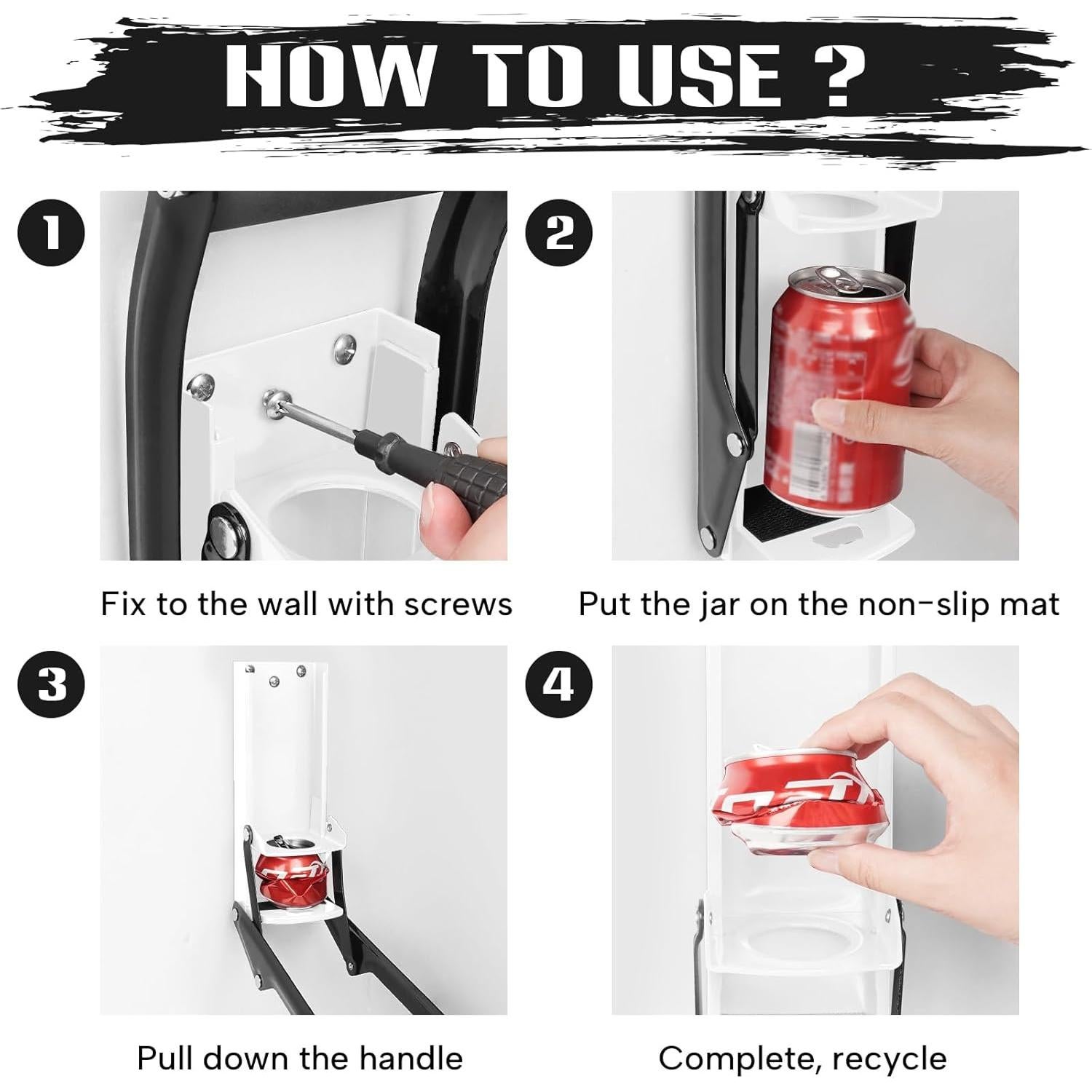 HOW TO USE ?

1

Fix to the wall with screws

2

Put the jar on the non-slip mat

3

Pull down the handle

4

Complete, recycle