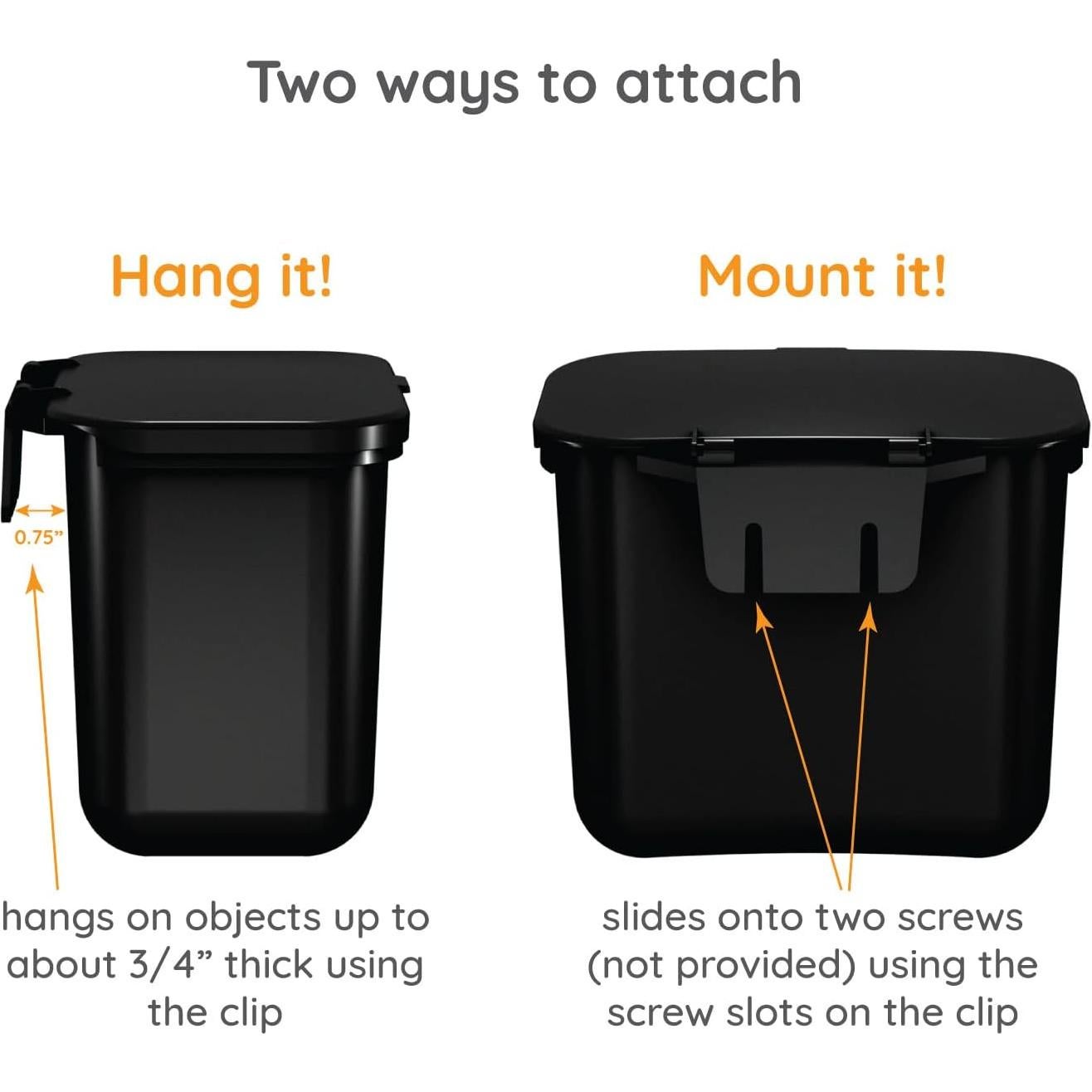 Two ways to attach

Hang it!

0.75”

hangs on objects up to about 3/4” thick using the clip

Mount it!

slides onto two screws (not provided) using the screw slots on the clip