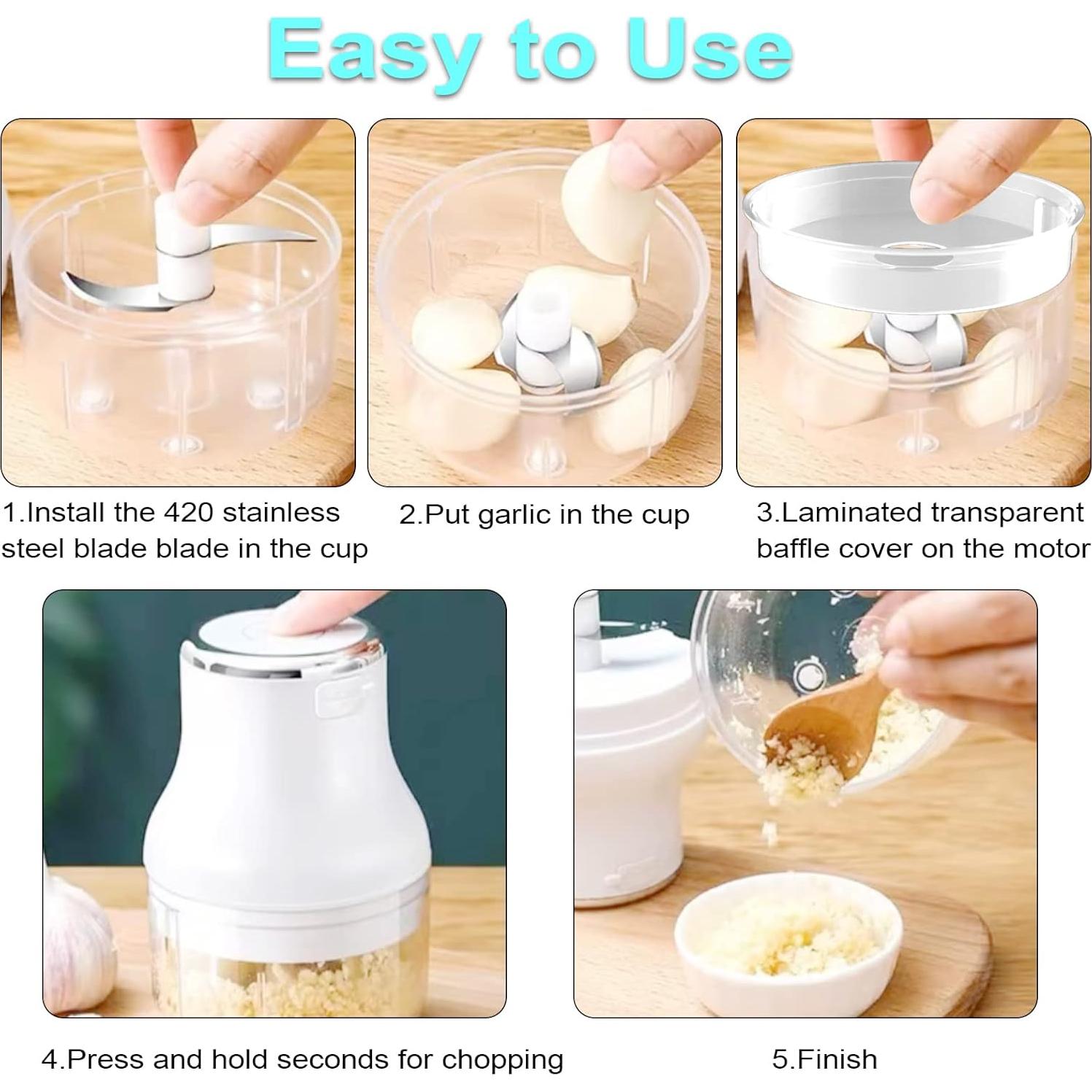 Easy to Use

1.Install the 420 stainless steel blade blade in the cup

2.Put garlic in the cup

3.Laminated transparent baffle cover on the motor

4.Press and hold seconds for chopping

5.Finish