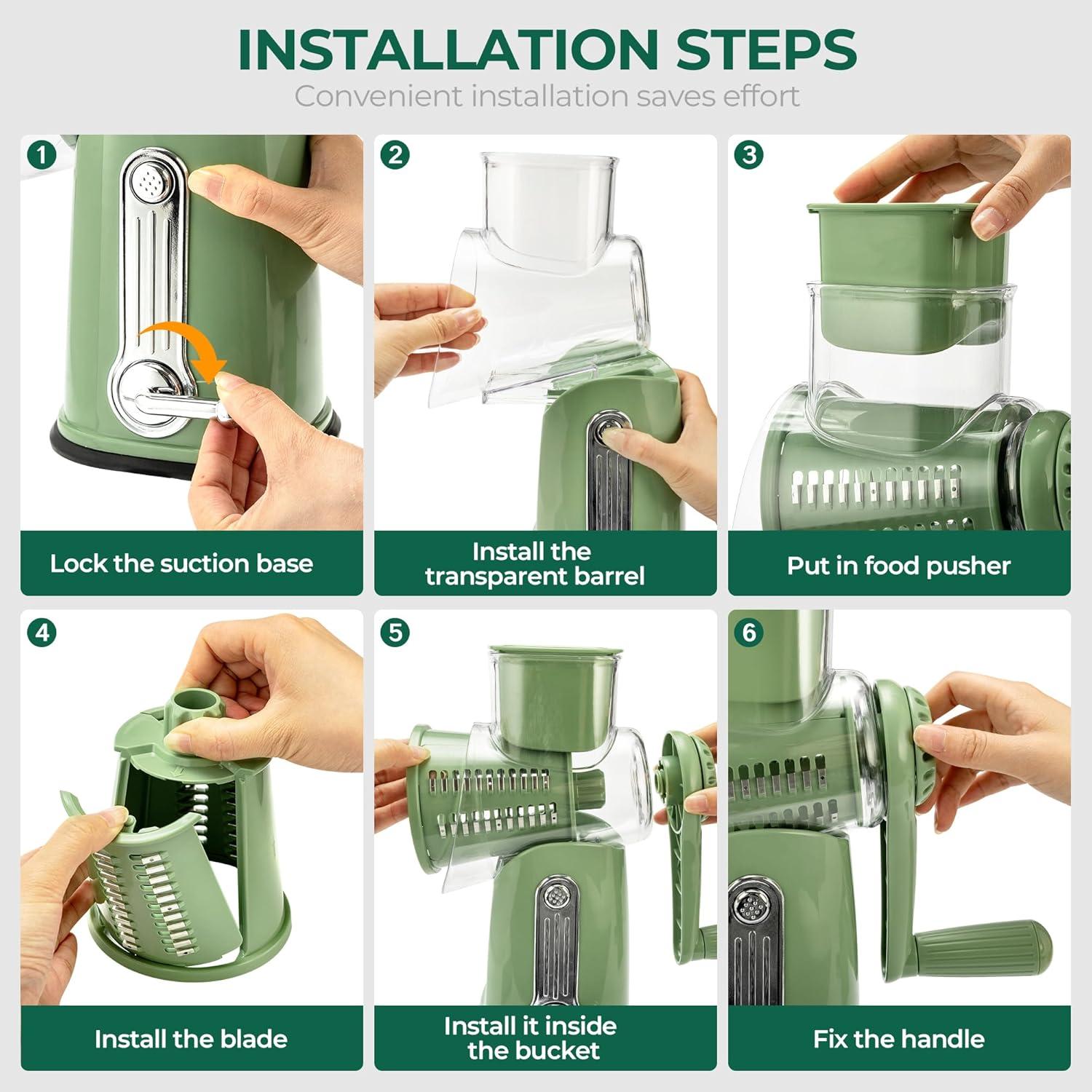 INSTALLATION STEPS

Convenient installation saves effort

1

Lock the suction base

2

Install the transparent barrel

3

Put in food pusher

4

Install the blade

5

Install it inside the bucket

6

Fix the handle