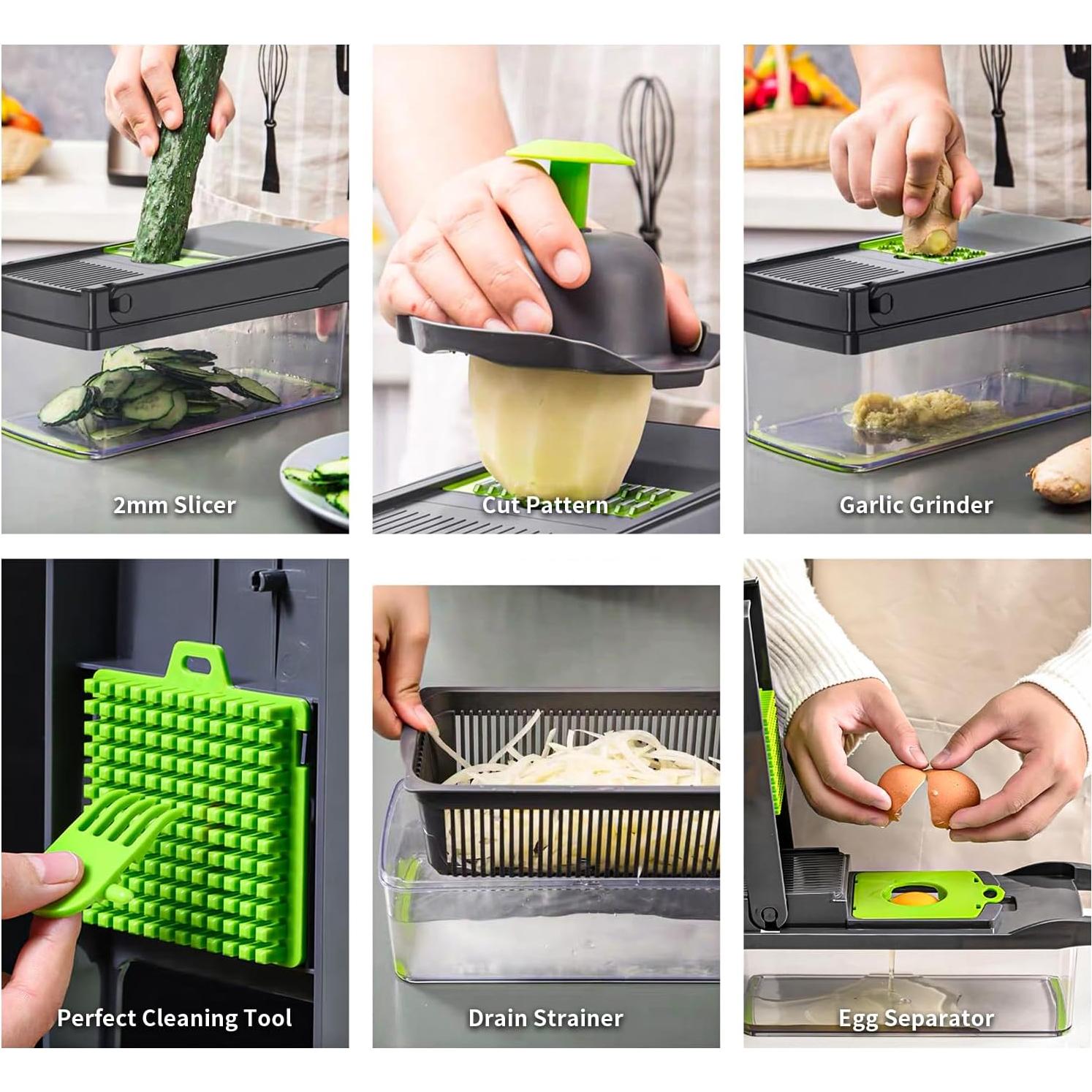 2mm Slicer

Cut Pattern

Garlic Grinder

Perfect Cleaning Tool

Drain Strainer

Egg Separator