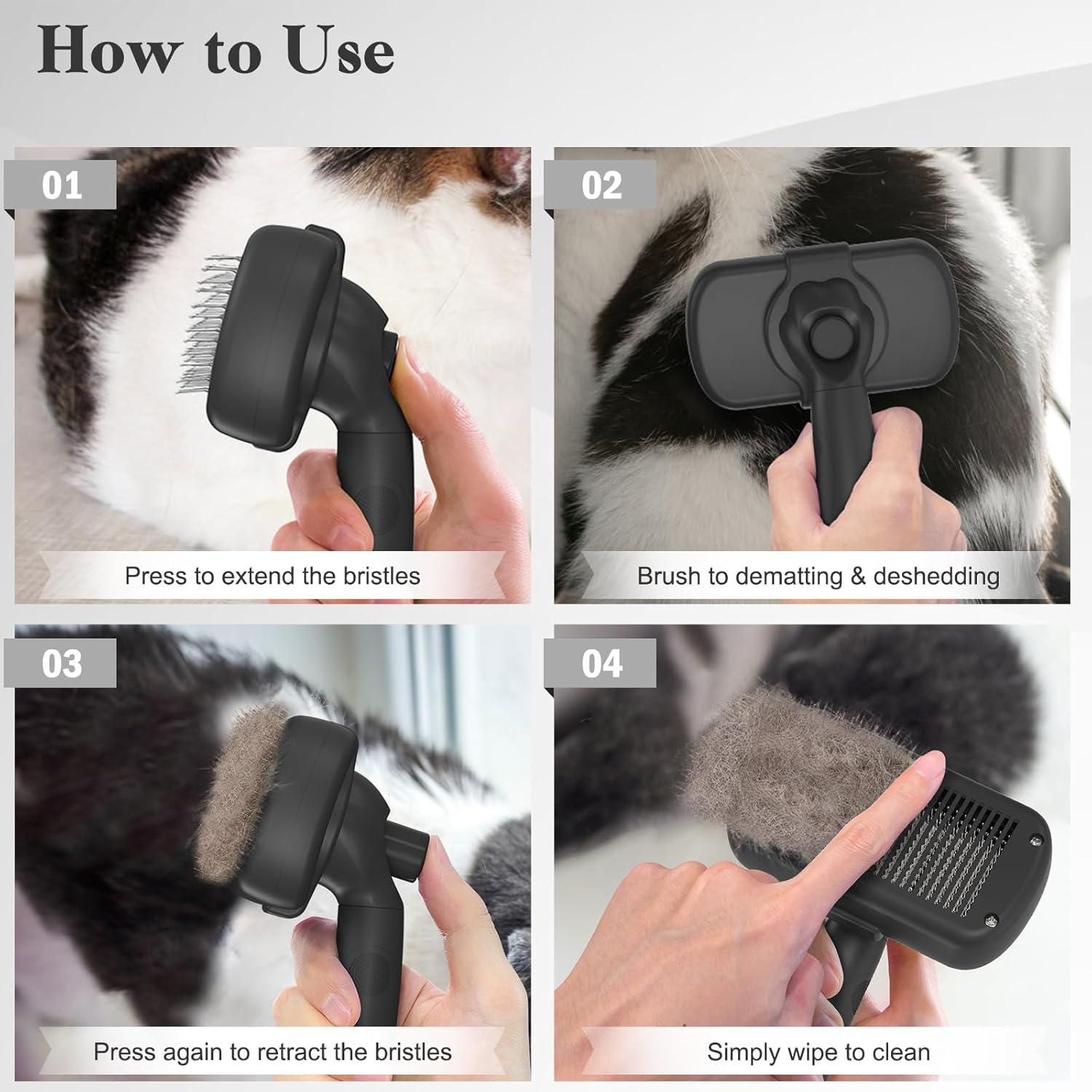 How to Use

01

Press to extend the bristles

02

Brush to dematting & deshedding

03

Press again to retract the bristles

04

Simply wipe to clean