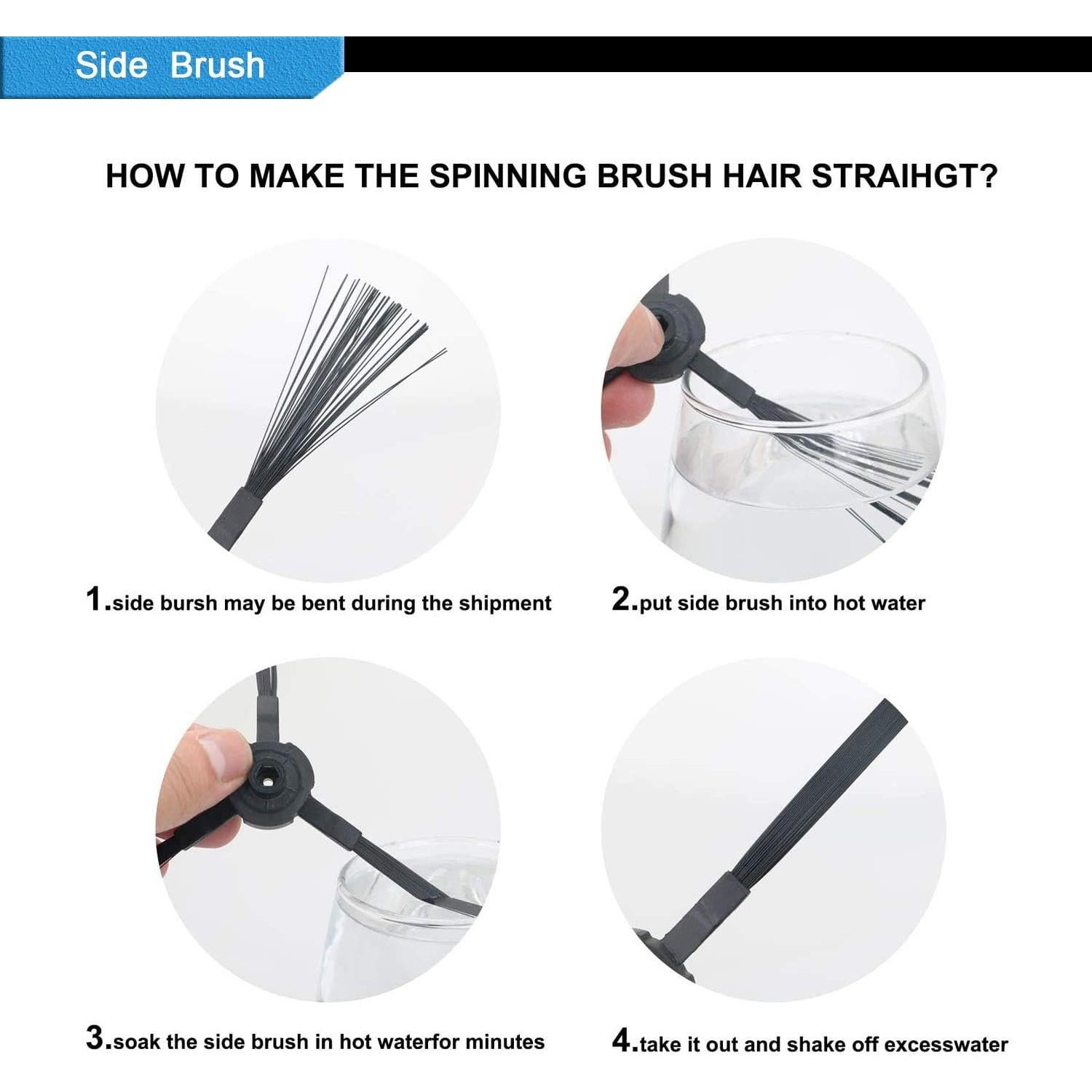 Side Brush

HOW TO MAKE THE SPINNING BRUSH HAIR STRAIHGT?

1.side bursh may be bent during the shipment

2.put side brush into hot water

3.soak the side brush in hot waterfor minutes

4.take it out and shake off excesswater