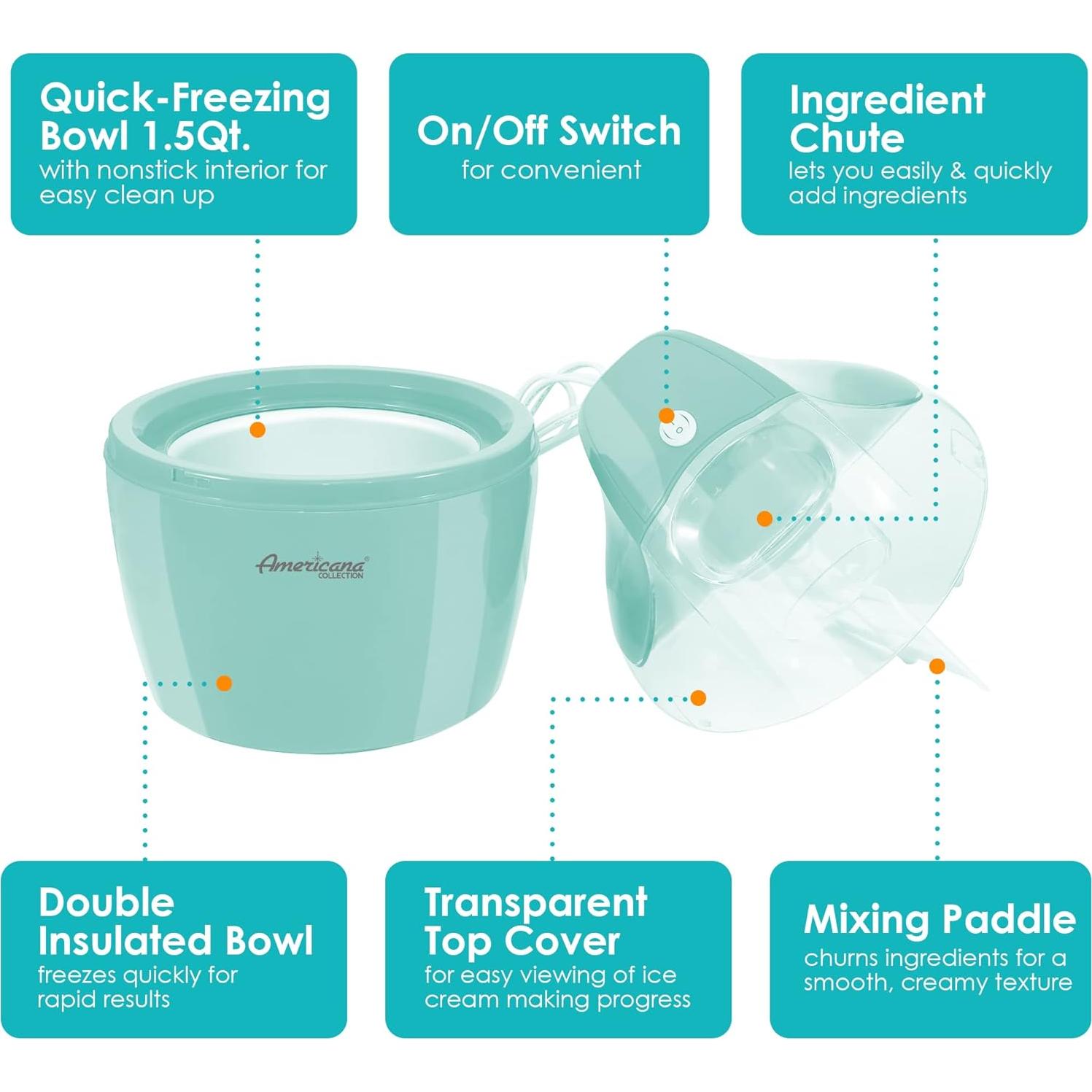 Quick-Freezing Bowl 1.5Qt.
with nonstick interior for easy clean up

On/Off Switch
for convenient

Ingredient Chute
lets you easily & quickly add ingredients

Americana COLLECTION

Double Insulated Bowl
freezes quickly for rapid results

Transparent Top Cover
for easy viewing of ice cream making progress

Mixing Paddle
churns ingredients for a smooth, creamy texture