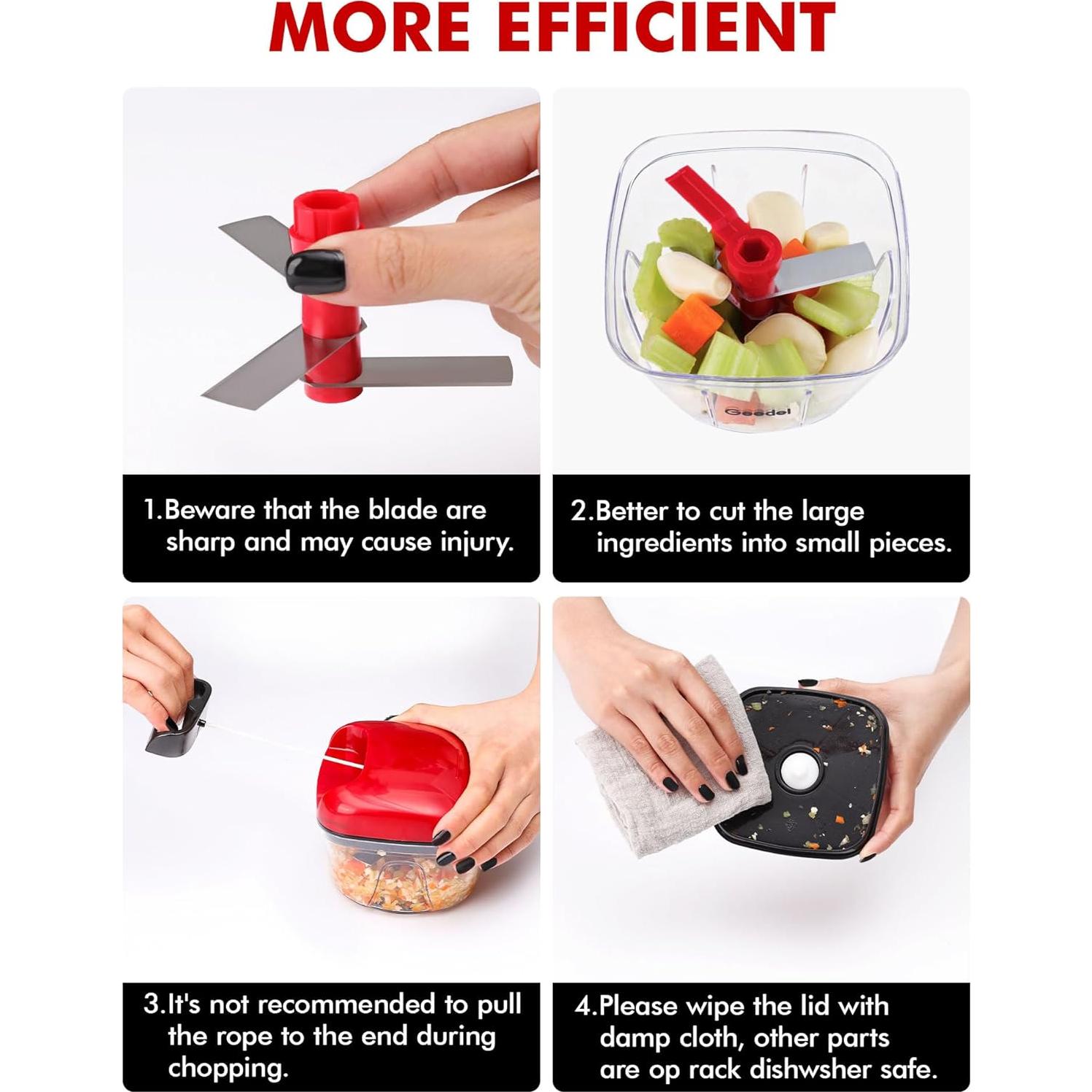 MORE EFFICIENT

Geedel

1.Beware that the blade are sharp and may cause injury.

2.Better to cut the large ingredients into small pieces.

3.It's not recommended to pull the rope to the end during chopping.

4.Please wipe the lid with damp cloth, other parts are op rack dishwsher safe.