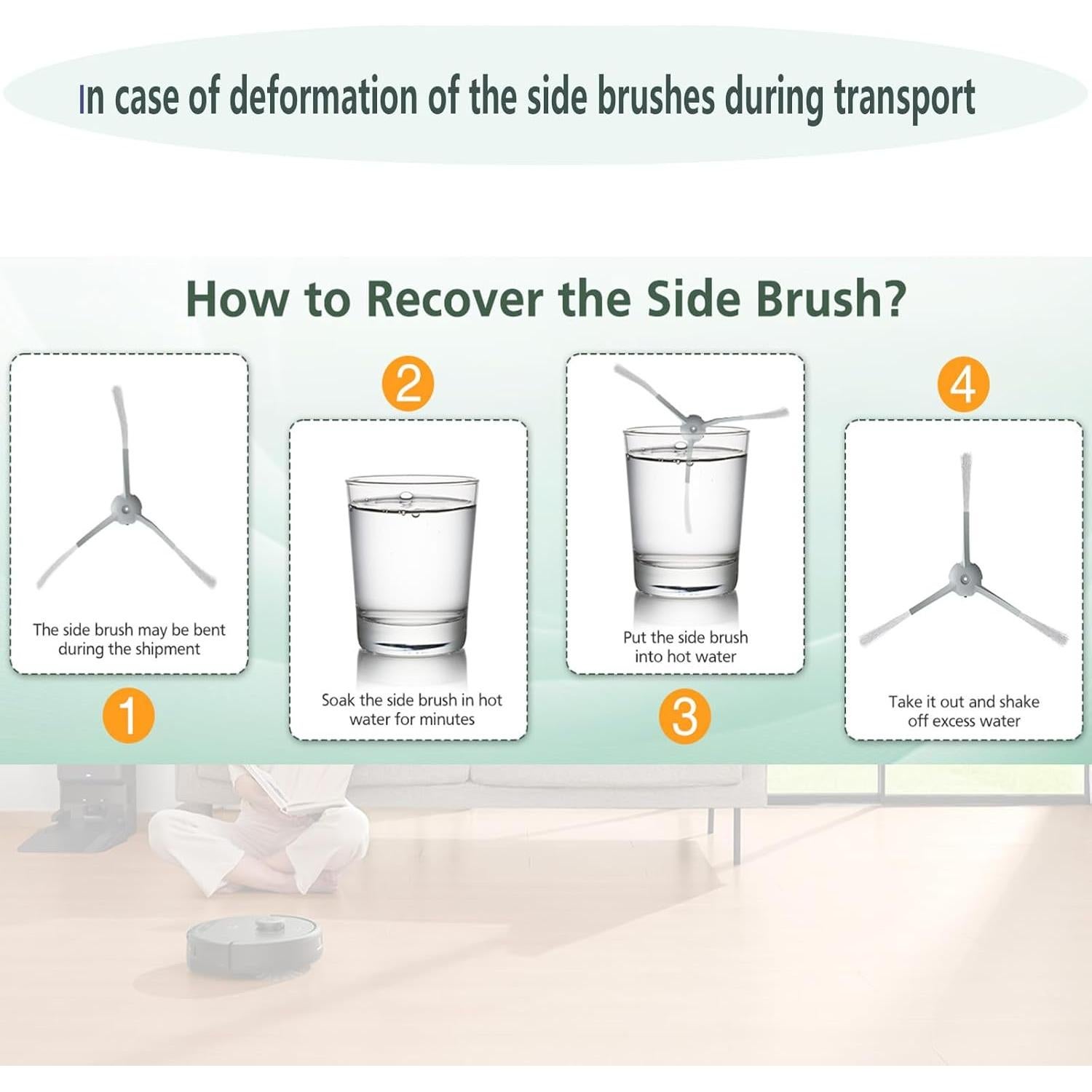 In case of deformation of the side brushes during transport

How to Recover the Side Brush?

The side brush may be bent during the shipment

1

2

Soak the side brush in hot water for minutes

Put the side brush into hot water

3

4

Take it out and shake off excess water