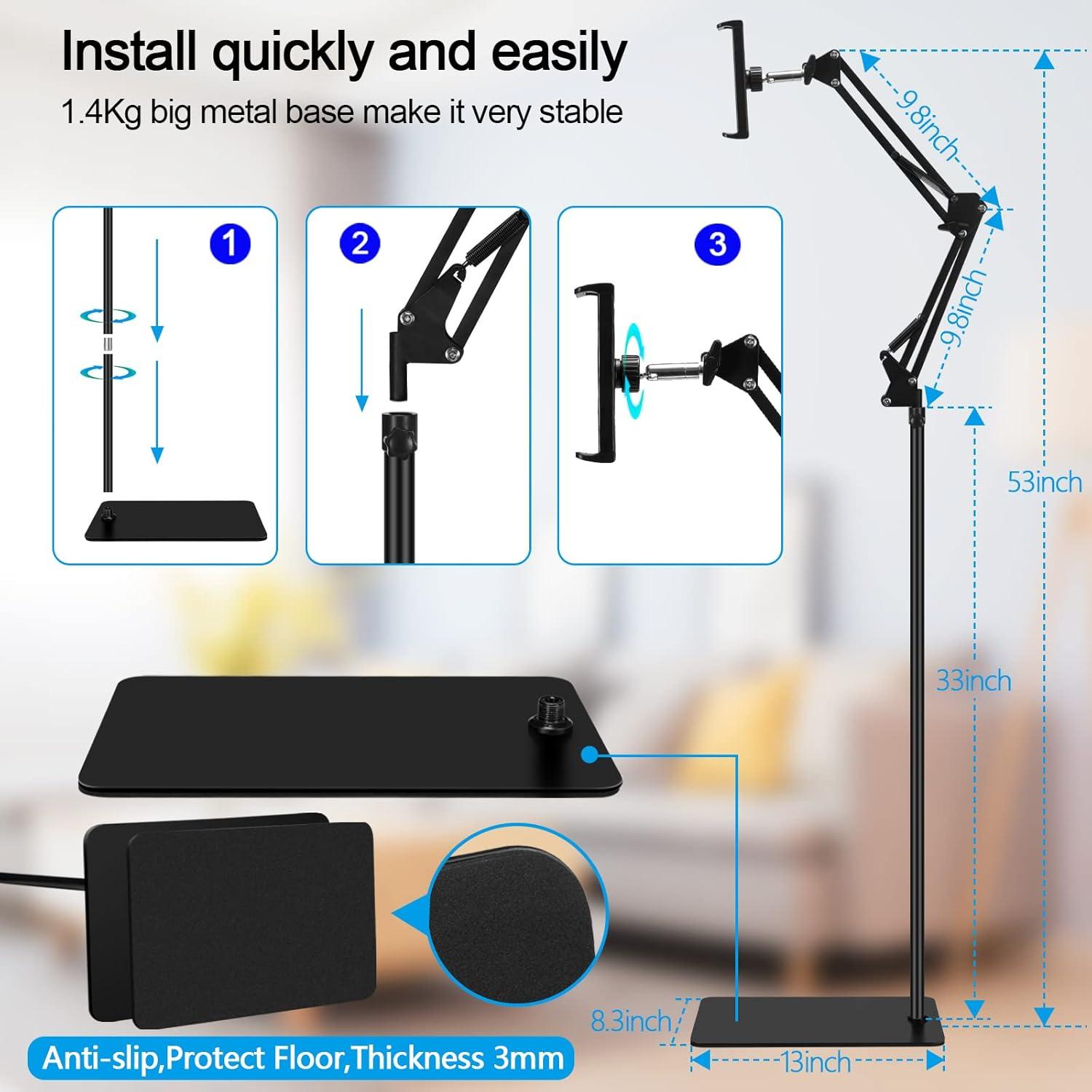 Install quickly and easily

1.4Kg big metal base make it very stable

1

2

3

9.8inch

9.8inch

53inch

33inch

8.3inch

13inch

Anti-slip,Protect Floor,Thickness 3mm