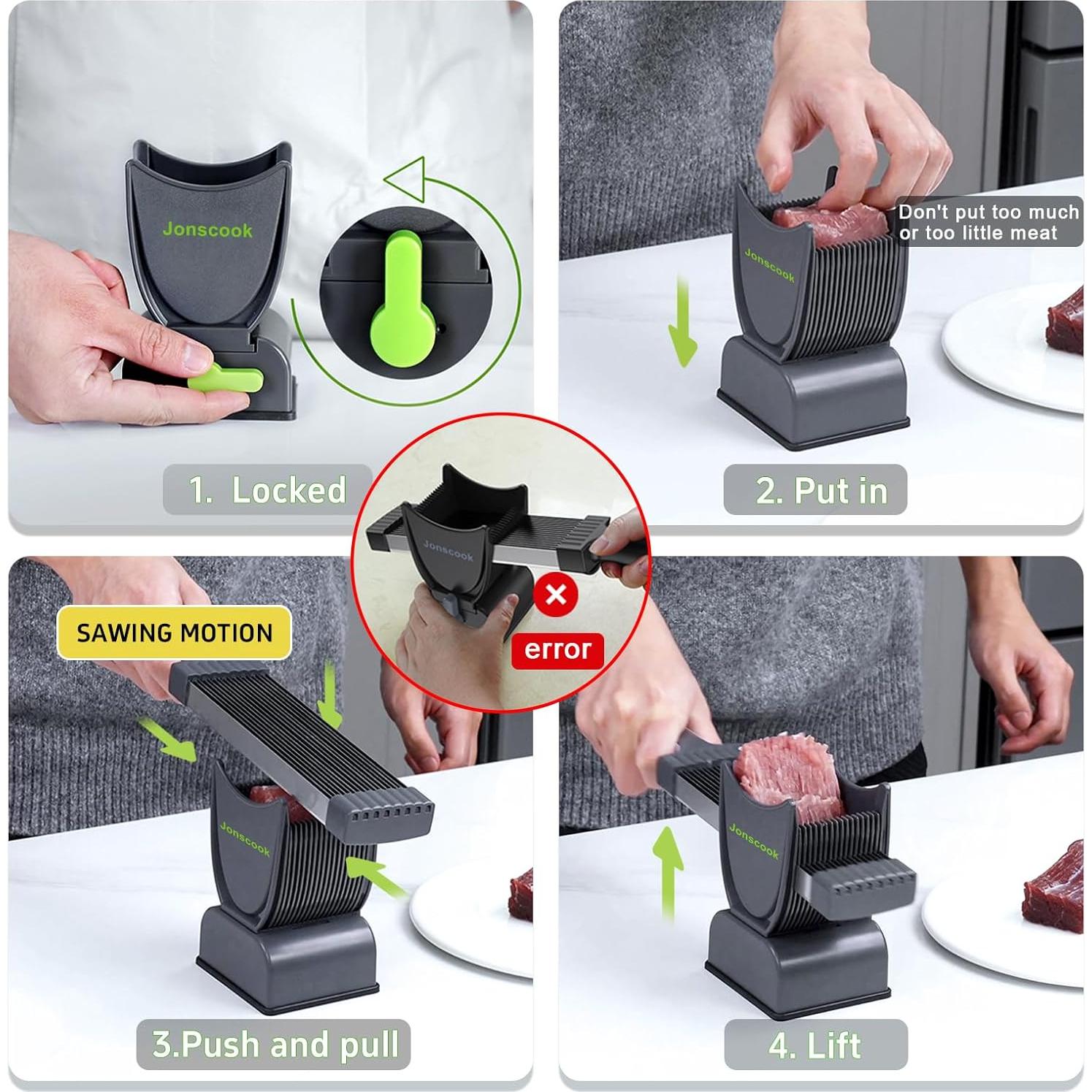 Jonscook

1. Locked

Don't put too much or too little meat

Jonscook

2. Put in

Jonscook

error

SAWING MOTION

Jonscook

3.Push and pull

Jonscook

4. Lift