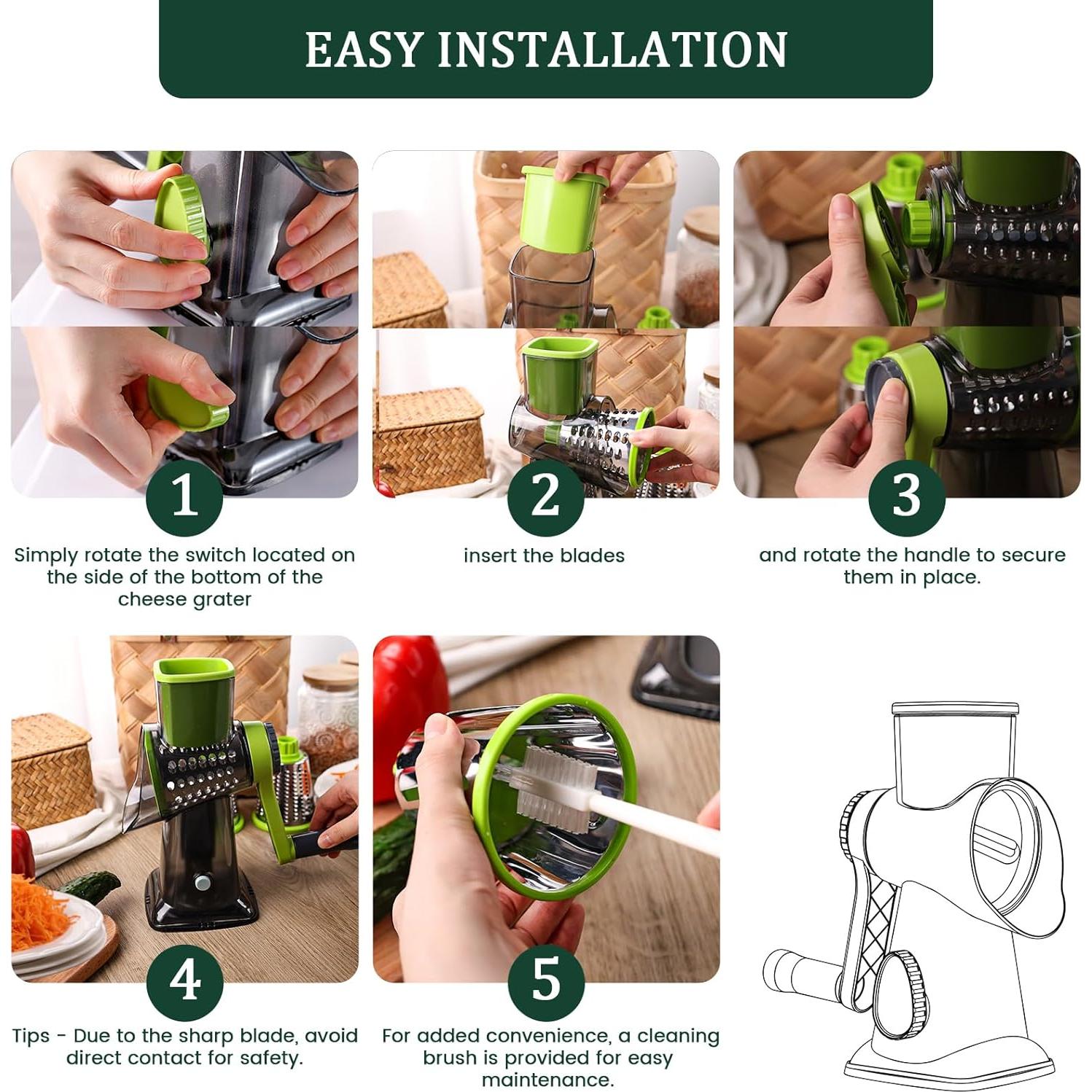 EASY INSTALLATION

1

Simply rotate the switch located on the side of the bottom of the cheese grater

2

insert the blades

3

and rotate the handle to secure them in place.

4

Tips - Due to the sharp blade, avoid direct contact for safety.

5

For added convenience, a cleaning brush is provided for easy maintenance.