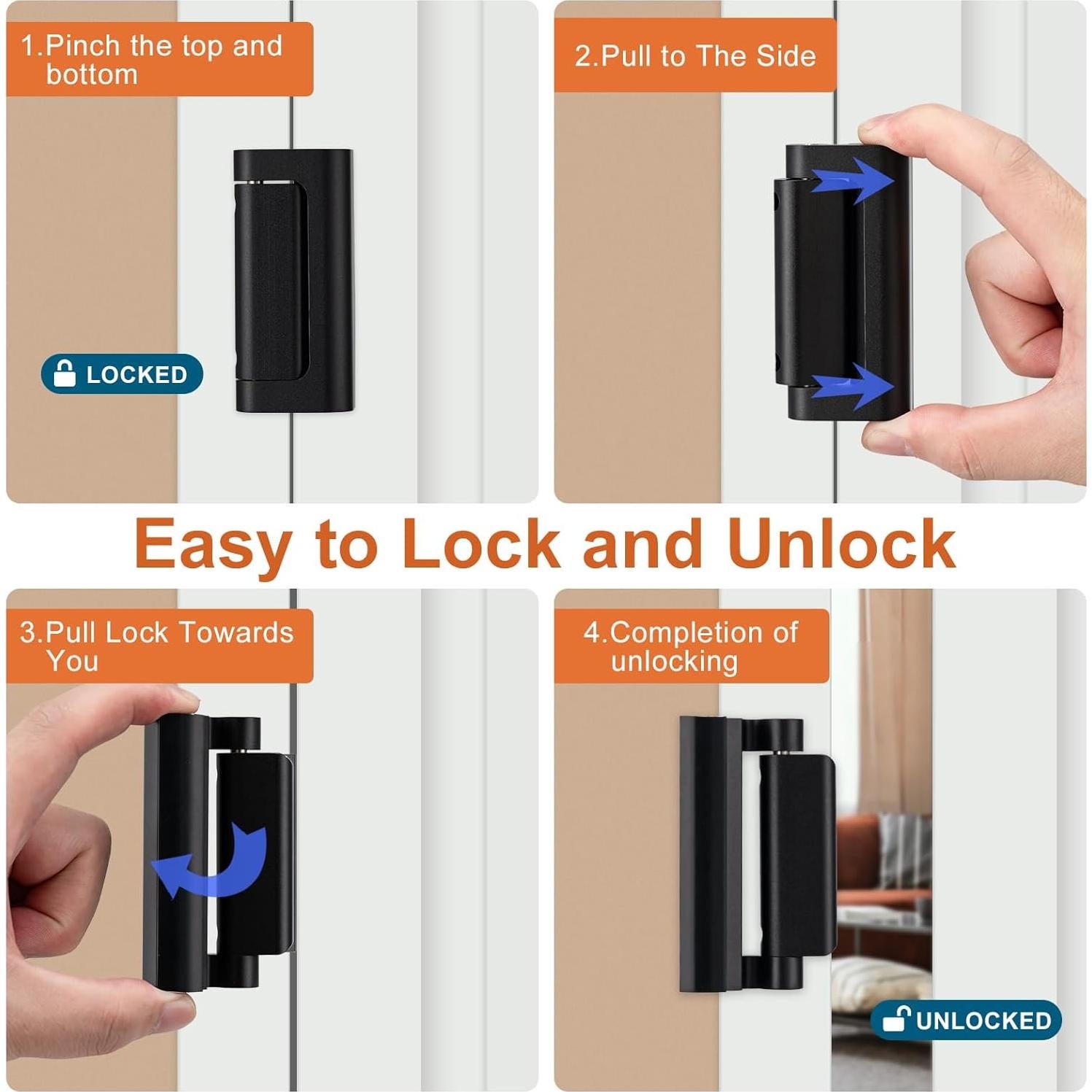 1.Pinch the top and bottom

LOCKED

2.Pull to The Side

Easy to Lock and Unlock

3.Pull Lock Towards You

4.Completion of unlocking

UNLOCKED