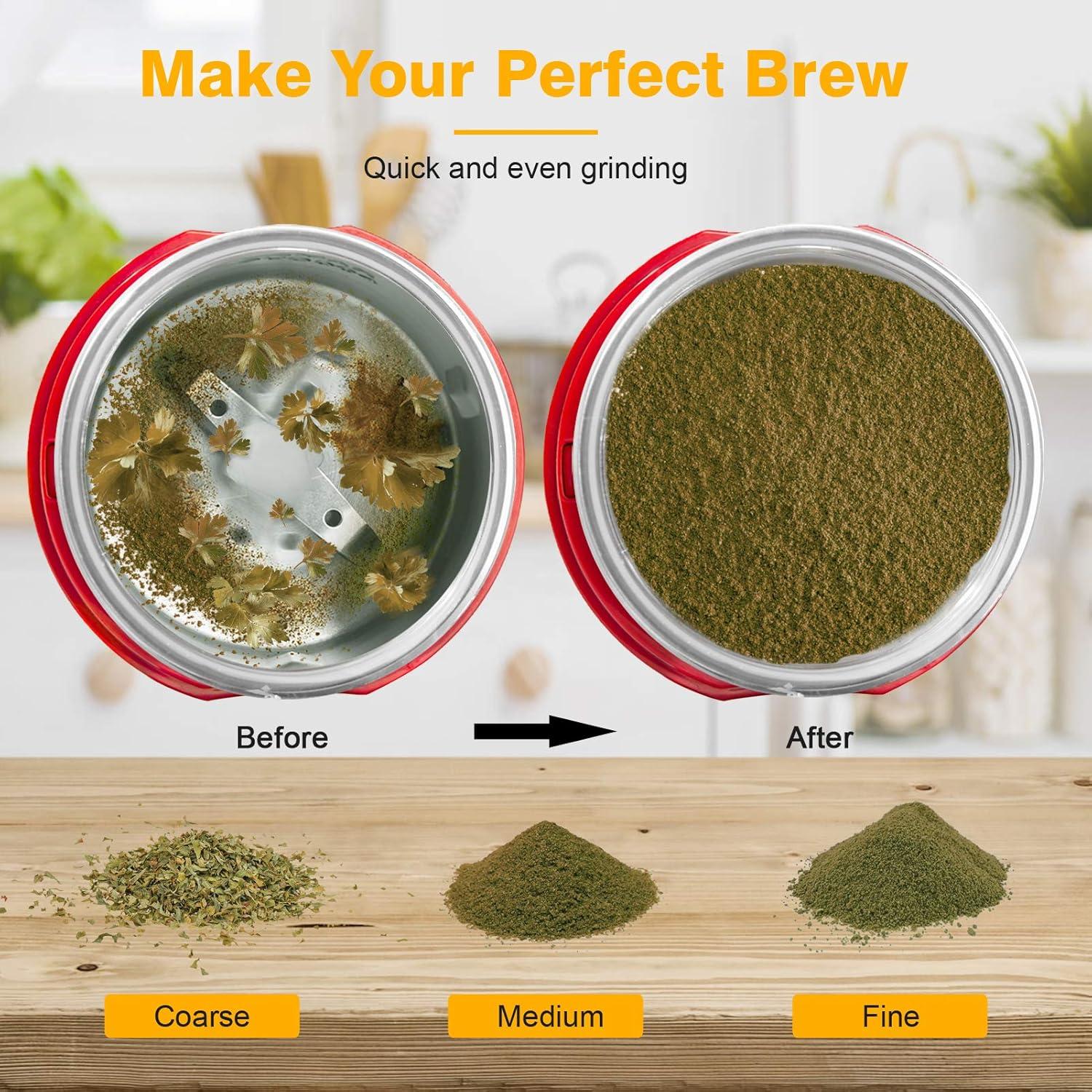 Make Your Perfect Brew

Quick and even grinding

Before

After

Coarse

Medium

Fine