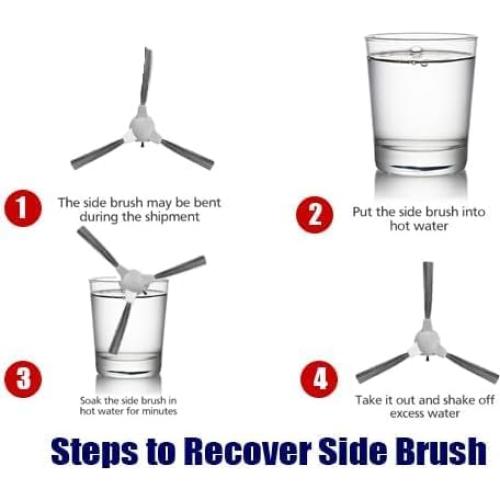 1
The side brush may be bent during the shipment

2
Put the side brush into hot water

3
Soak the side brush in hot water for minutes

4
Take it out and shake off excess water

Steps to Recover Side Brush