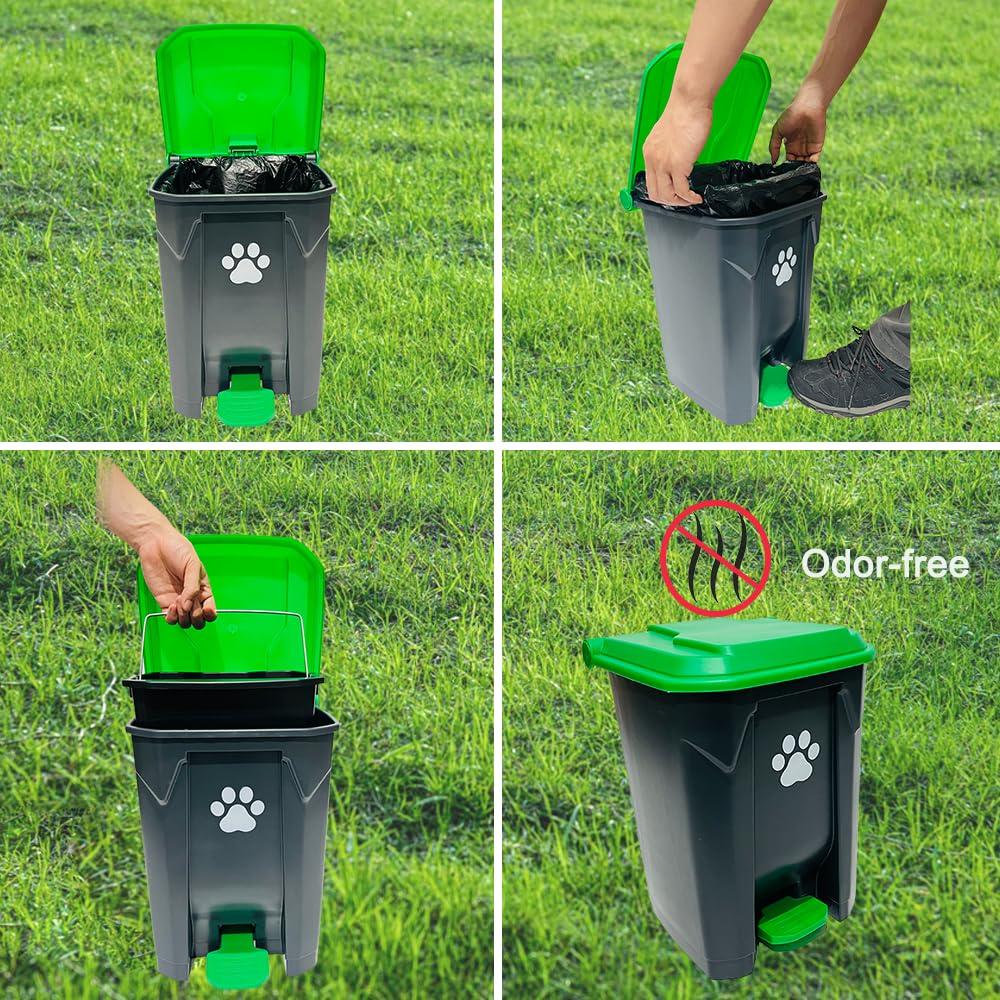 Odor-free