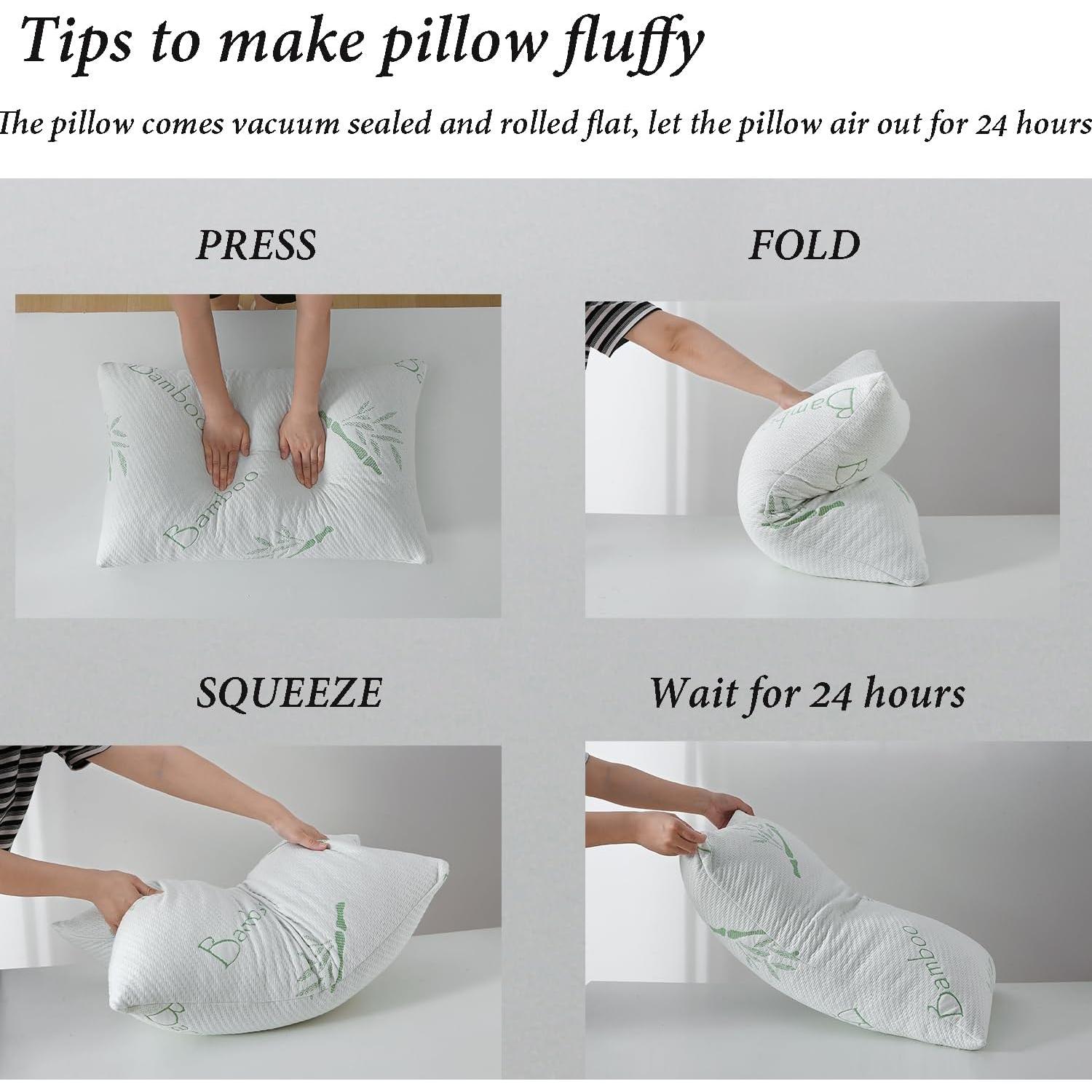 Tips to make pillow fluffy

The pillow comes vacuum sealed and rolled flat, let the pillow air out for 24 hours

PRESS

Bamboo

Bamboo

FOLD

Bamb

SQUEEZE

Bamb

Wait for 24 hours

Bamboo