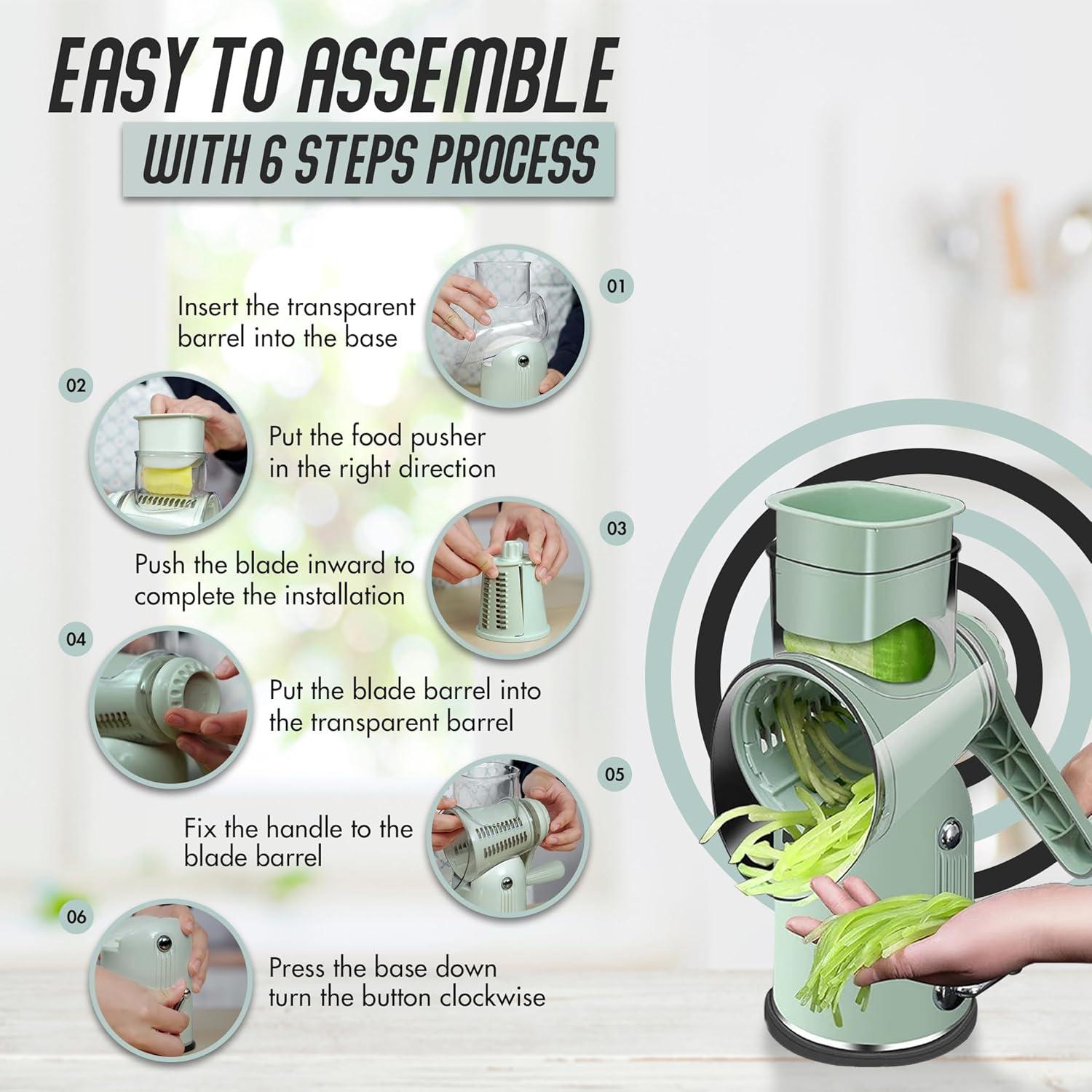 EASY TO ASSEMBLE

WITH 6 STEPS PROCESS

01

Insert the transparent barrel into the base

02

Put the food pusher in the right direction

03

Push the blade inward to complete the installation

04

Put the blade barrel into the transparent barrel

05

Fix the handle to the blade barrel

06

Press the base down turn the button clockwise